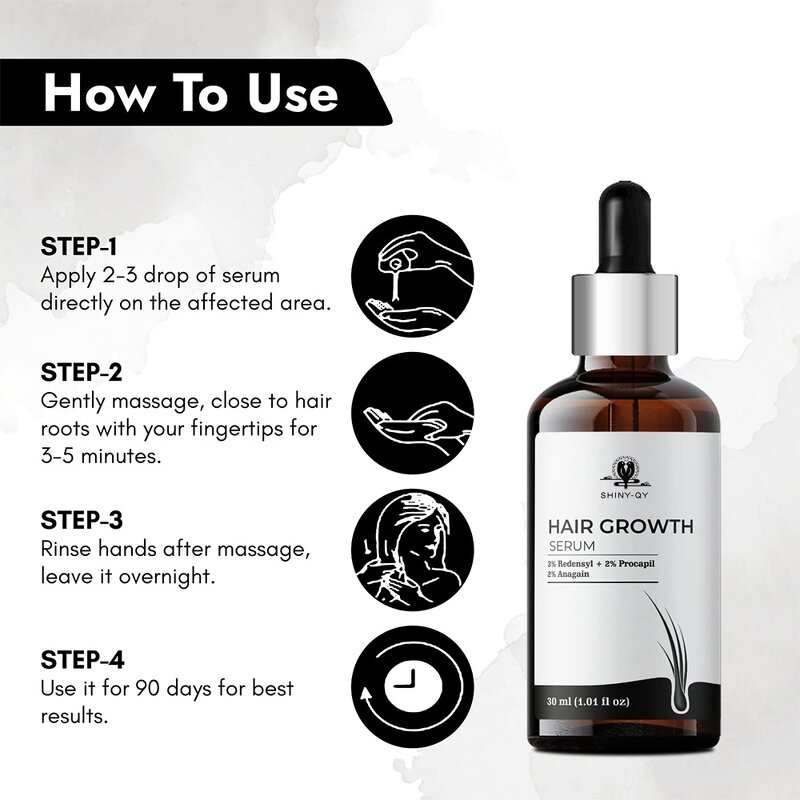 How To Use

STEP-1
Apply 2-3 drop of serum directly on the affected area.

STEP-2
Gently massage, close to hair roots with your fingertips for 3-5 minutes.

STEP-3
Rinse hands after massage, leave it overnight.

STEP-4
Use it for 90 days for best results.

SHINY-QY

HAIR GROWTH
SERUM
3% Redensyl + 2% Procapil
2% Anagain

30 ml (1.01 fl oz)