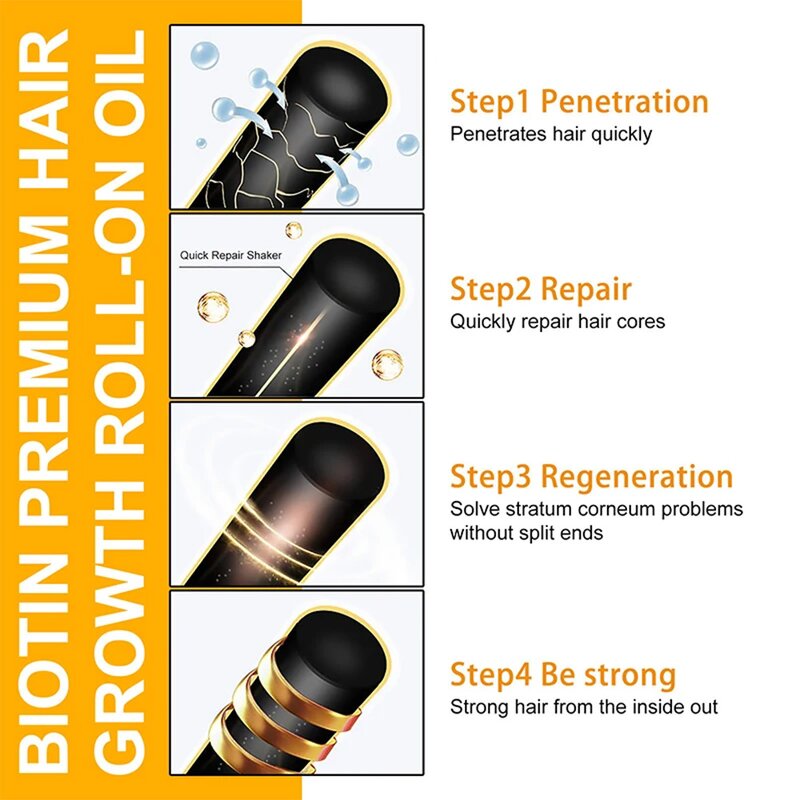 BIOTIN PREMIUM HAIR GROWTH ROLL-ON OIL

Step1 Penetration
Penetrates hair quickly

Quick Repair Shaker

Step2 Repair
Quickly repair hair cores

Step3 Regeneration
Solve stratum corneum problems without split ends

Step4 Be strong
Strong hair from the inside out