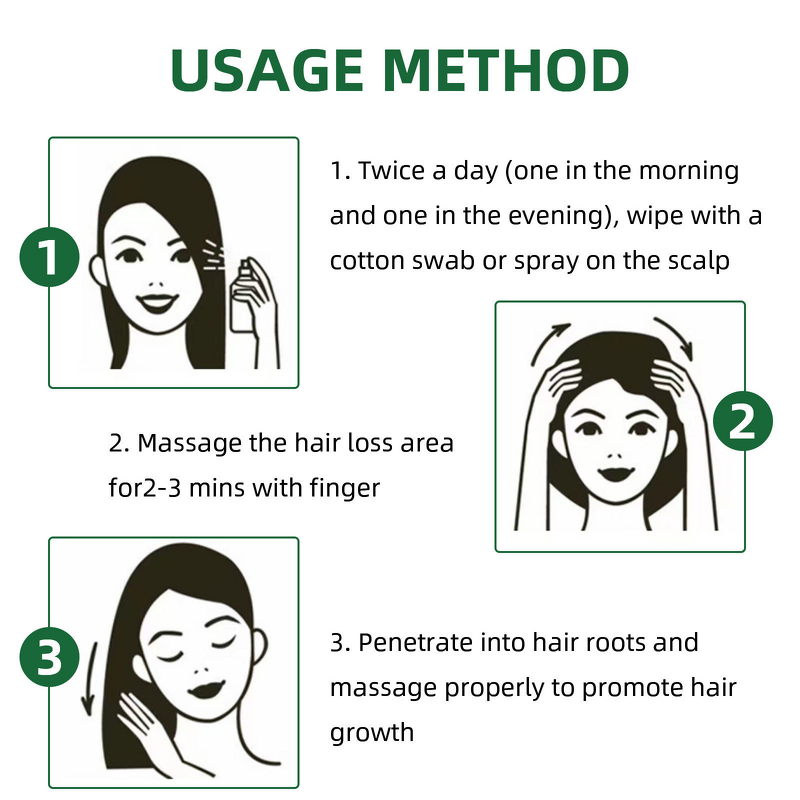 USAGE METHOD

1

1. Twice a day (one in the morning and one in the evening), wipe with a cotton swab or spray on the scalp

2

2. Massage the hair loss area for2-3 mins with finger

3

3. Penetrate into hair roots and massage properly to promote hair growth