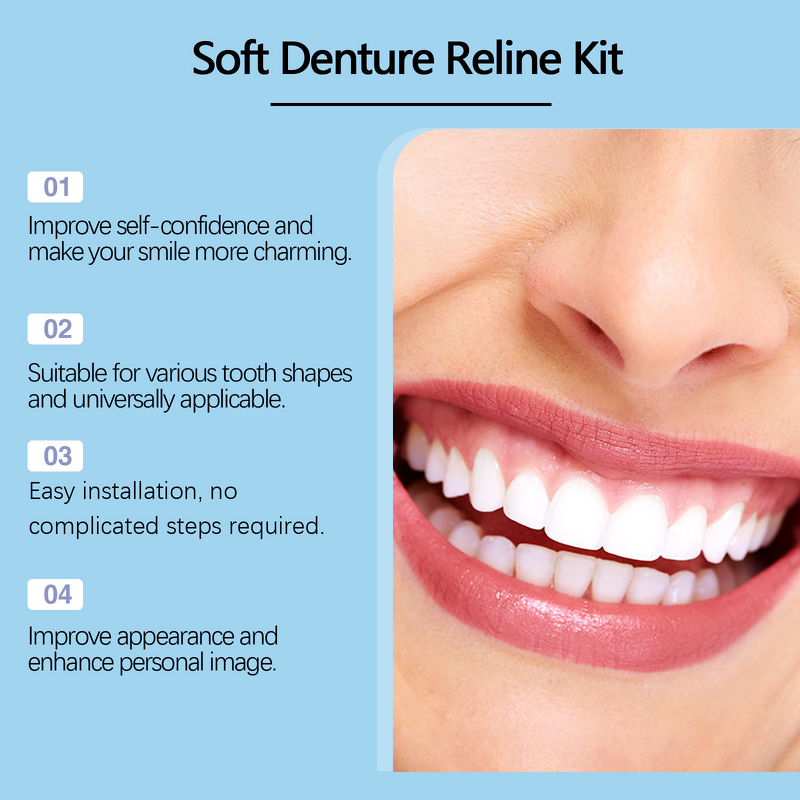 Soft Denture Reline Kit

01

Improve self-confidence and make your smile more charming.

02

Suitable for various tooth shapes and universally applicable.

03

Easy installation, no complicated steps required.

04

Improve appearance and enhance personal image.