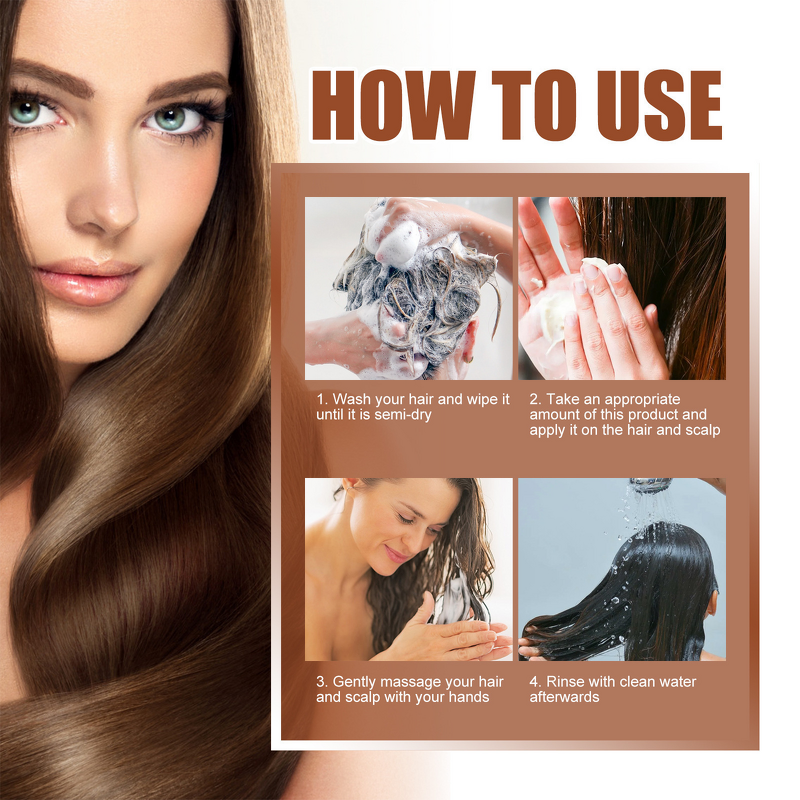 HOW TO USE

1. Wash your hair and wipe it until it is semi-dry

2. Take an appropriate amount of this product and apply it on the hair and scalp

3. Gently massage your hair and scalp with your hands

4. Rinse with clean water afterwards