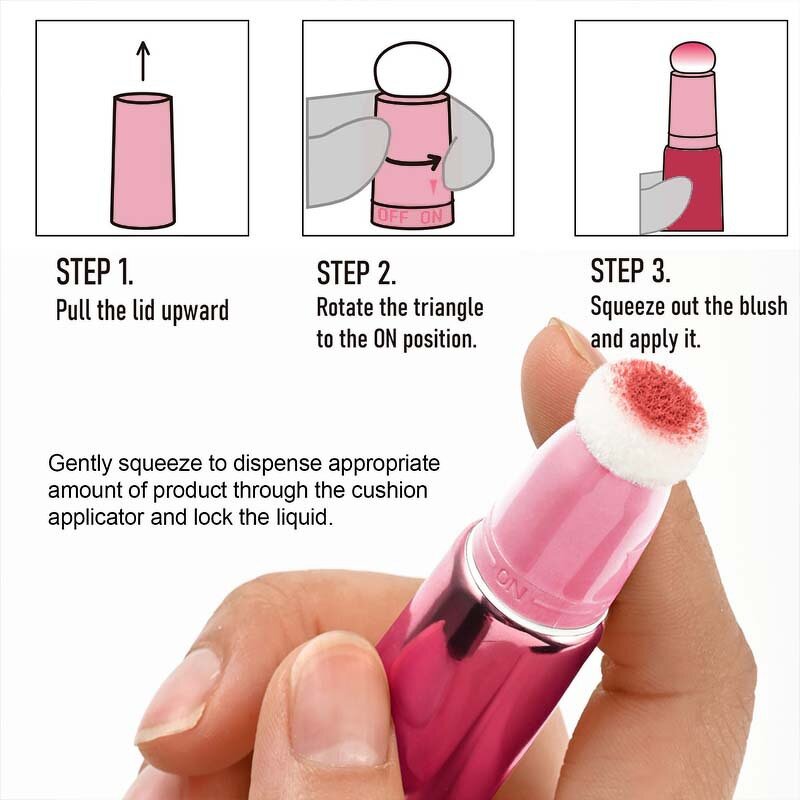 OFF ON

STEP 1.
Pull the lid upward

STEP 2.
Rotate the triangle to the ON position.

STEP 3.
Squeeze out the blush and apply it.

Gently squeeze to dispense appropriate amount of product through the cushion applicator and lock the liquid.

ON