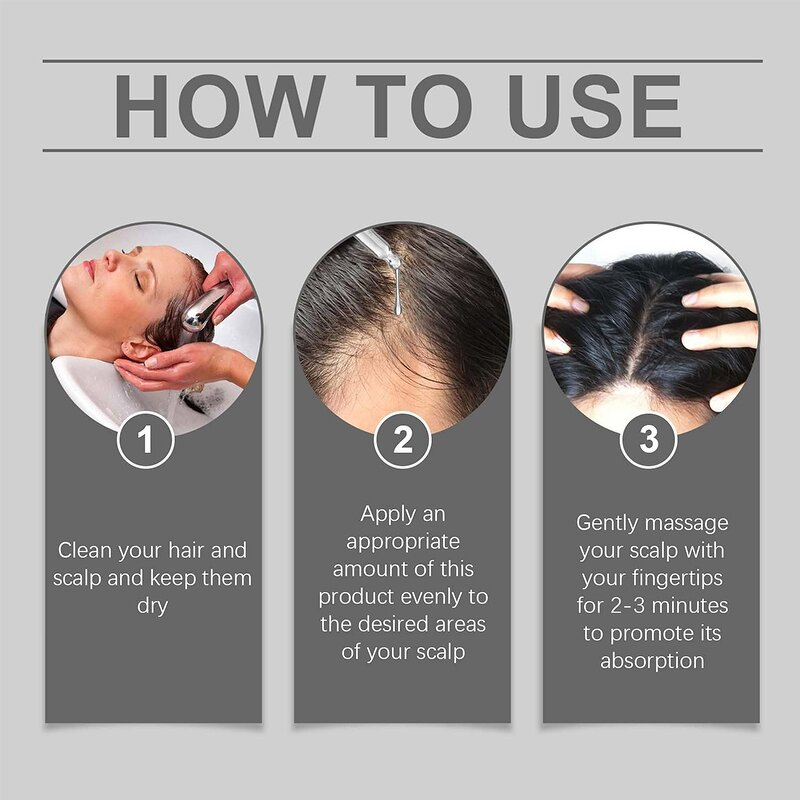 HOW TO USE

1

Clean your hair and scalp and keep them dry

2

Apply an appropriate amount of this product evenly to the desired areas of your scalp

3

Gently massage your scalp with your fingertips for 2-3 minutes to promote its absorption