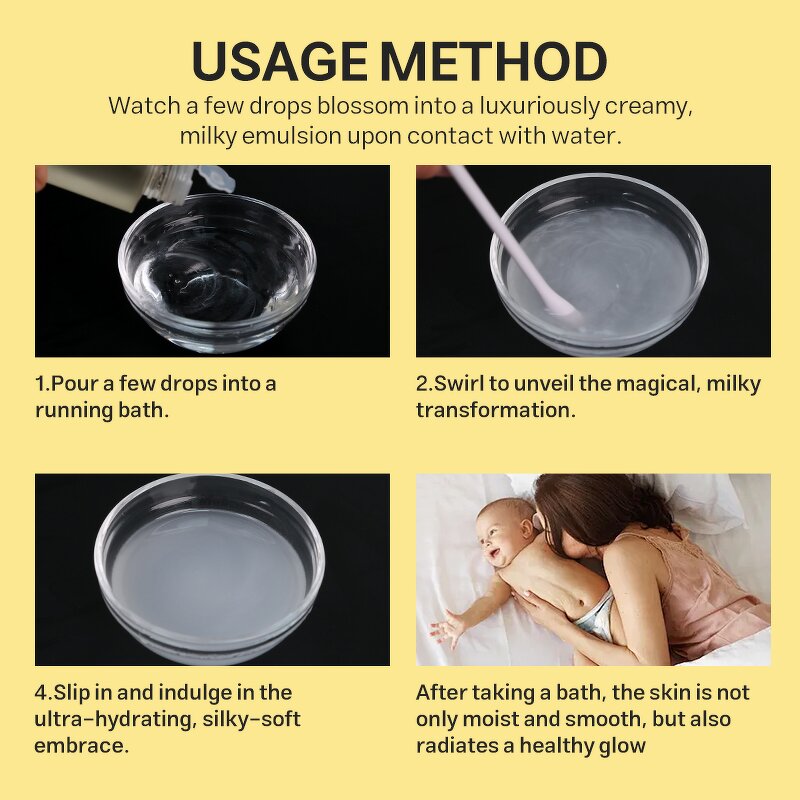 USAGE METHOD

Watch a few drops blossom into a luxuriously creamy, milky emulsion upon contact with water.

1.Pour a few drops into a running bath.

2.Swirl to unveil the magical, milky transformation.

4.Slip in and indulge in the ultra-hydrating, silky-soft embrace.

After taking a bath, the skin is not only moist and smooth, but also radiates a healthy glow