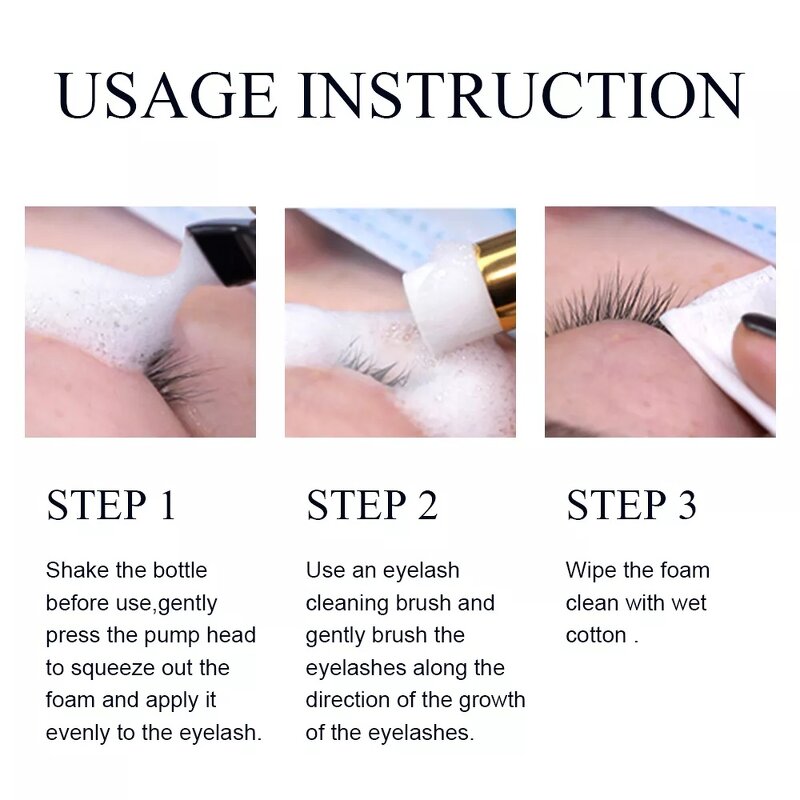 USAGE INSTRUCTION

STEP 1

Shake the bottle before use,gently press the pump head to squeeze out the foam and apply it evenly to the eyelash.

STEP 2

Use an eyelash cleaning brush and gently brush the eyelashes along the direction of the growth of the eyelashes.

STEP 3

Wipe the foam clean with wet cotton .