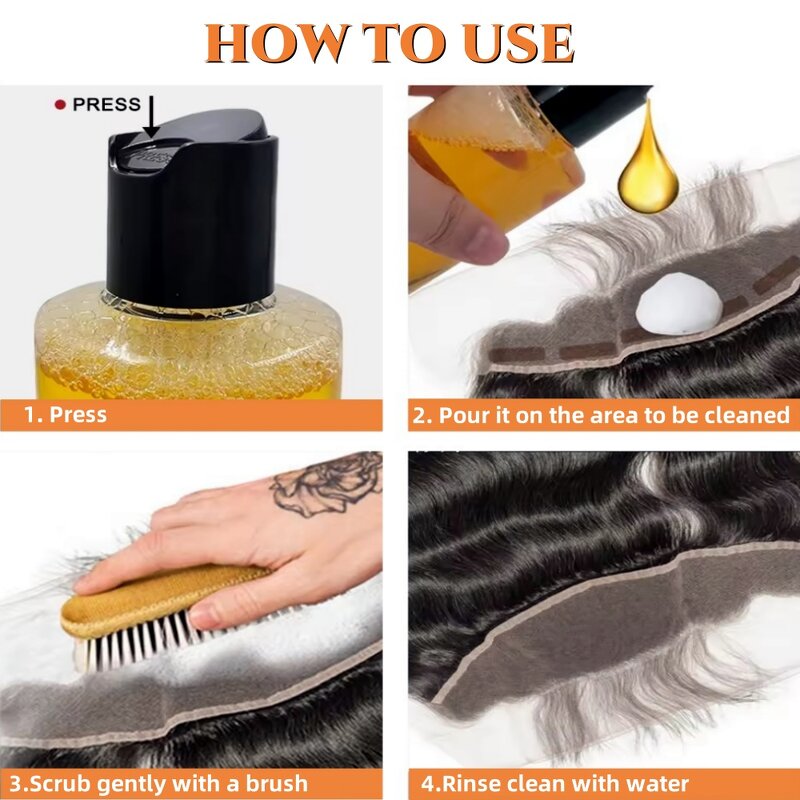 HOW TO USE

PRESS

1. Press

2. Pour it on the area to be cleaned

3.Scrub gently with a brush

4.Rinse clean with water