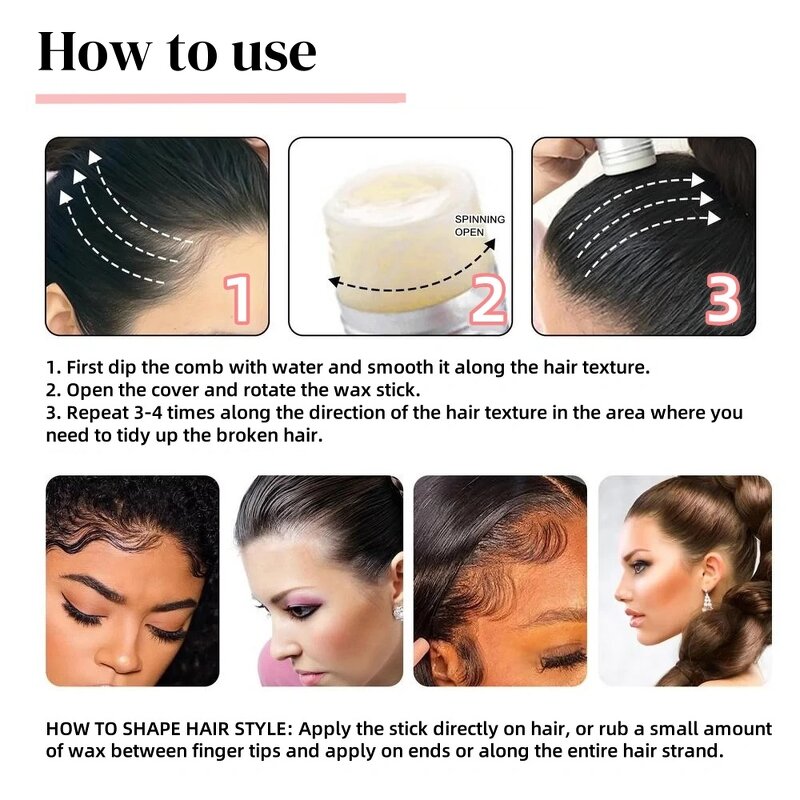 How to use

1

SPINNING OPEN

2

3

1. First dip the comb with water and smooth it along the hair texture.
2. Open the cover and rotate the wax stick.
3. Repeat 3-4 times along the direction of the hair texture in the area where you need to tidy up the broken hair.

HOW TO SHAPE HAIR STYLE: Apply the stick directly on hair, or rub a small amount of wax between finger tips and apply on ends or along the entire hair strand.