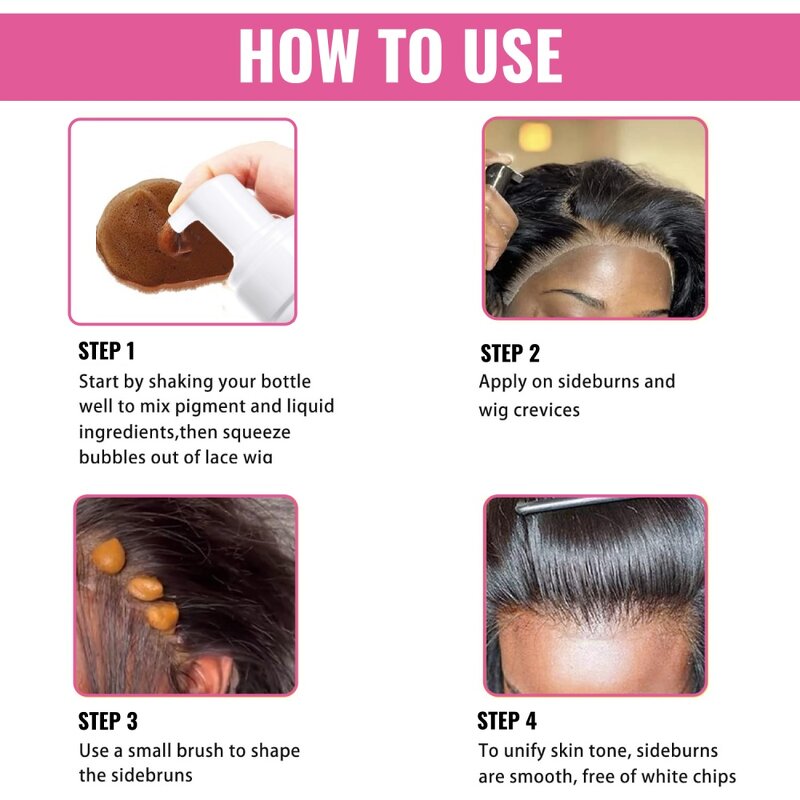 HOW TO USE

STEP 1
Start by shaking your bottle well to mix pigment and liquid ingredients,then squeeze bubbles out of lace wig

STEP 2
Apply on sideburns and wig crevices

STEP 3
Use a small brush to shape the sidebruns

STEP 4
To unify skin tone, sideburns are smooth, free of white chips