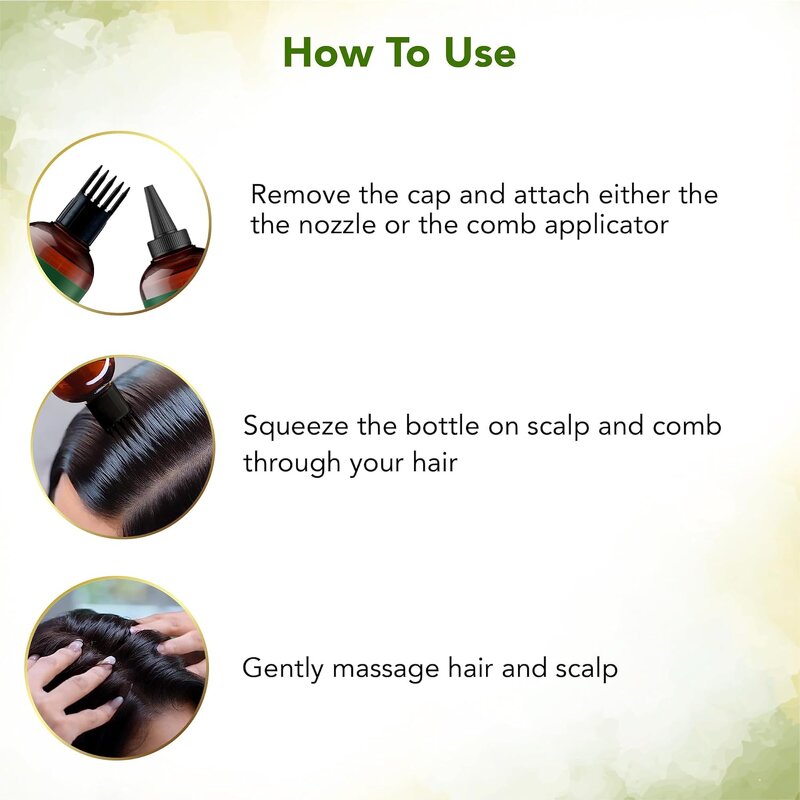 How To Use

Remove the cap and attach either the the nozzle or the comb applicator

Squeeze the bottle on scalp and comb through your hair

Gently massage hair and scalp