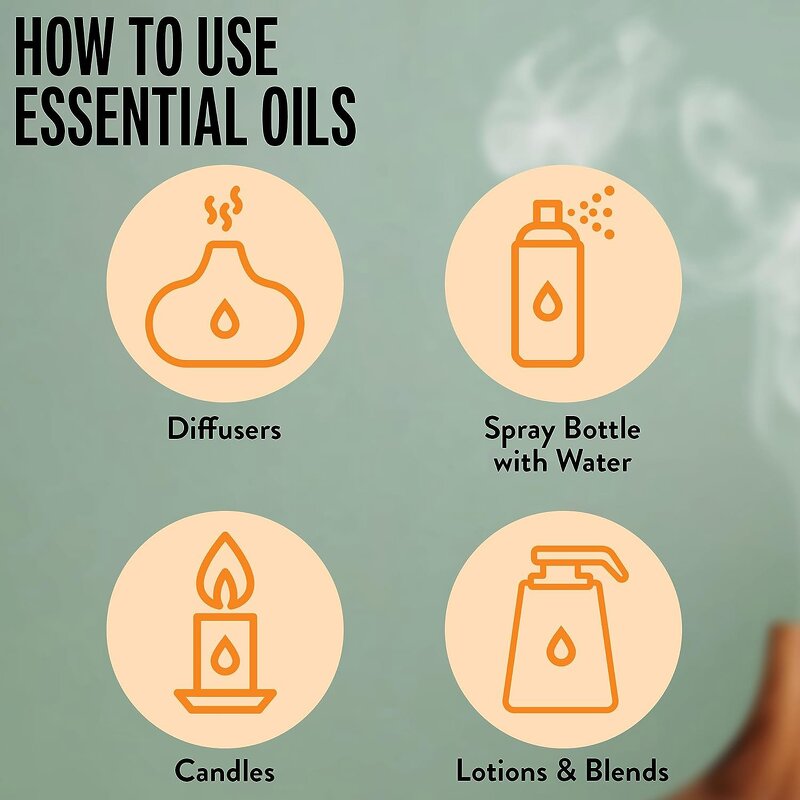 HOW TO USE ESSENTIAL OILS

Diffusers

Spray Bottle with Water

Candles

Lotions & Blends