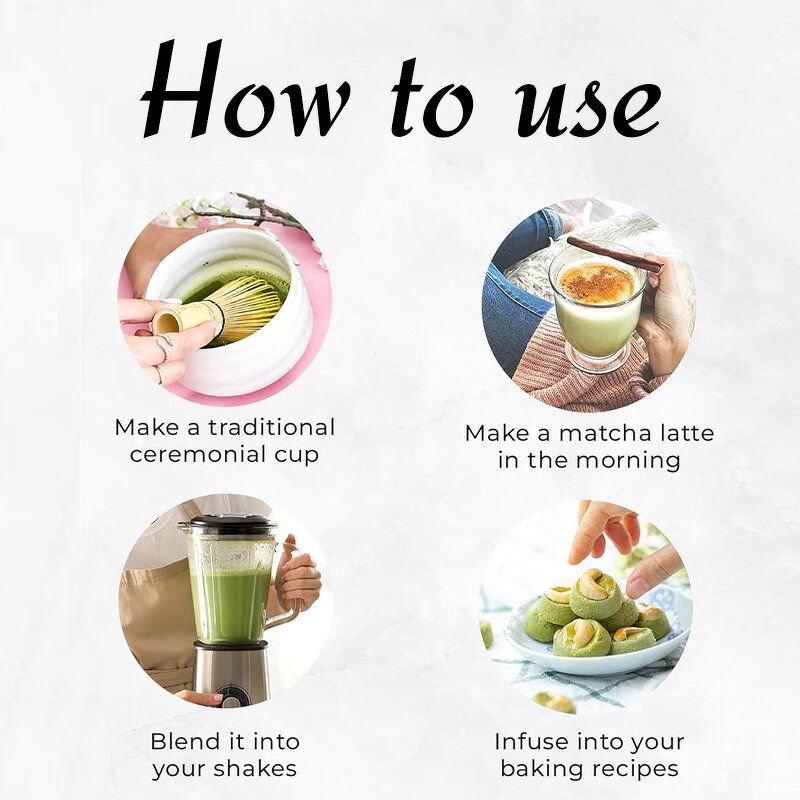 How to use

Make a traditional ceremonial cup

Make a matcha latte in the morning

Blend it into your shakes

Infuse into your baking recipes