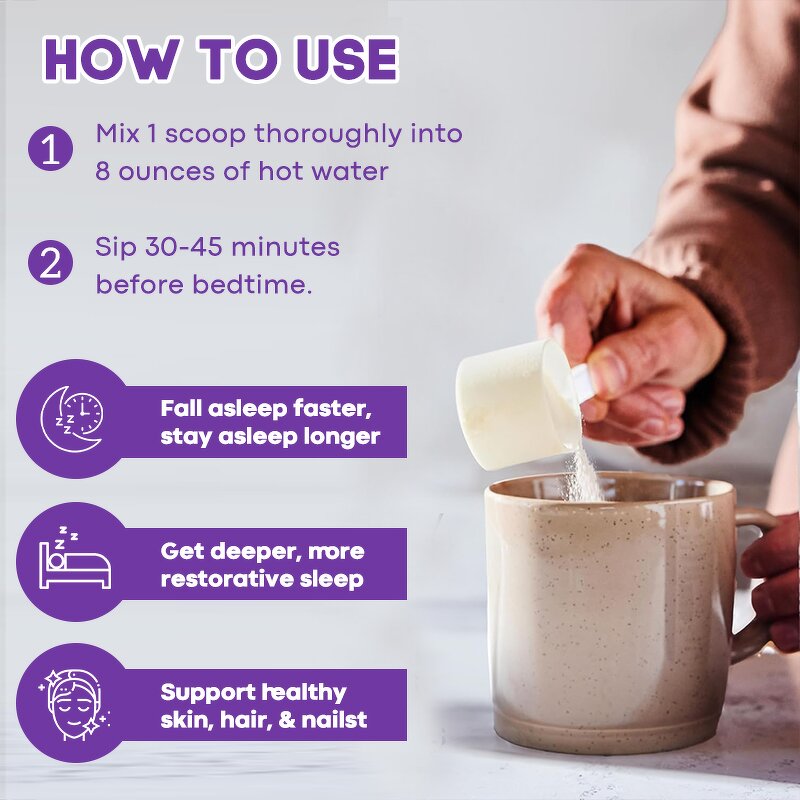 HOW TO USE

1 Mix 1 scoop thoroughly into 8 ounces of hot water

2 Sip 30-45 minutes before bedtime.

Fall asleep faster, stay asleep longer

Get deeper, more restorative sleep

Support healthy skin, hair, & nailst