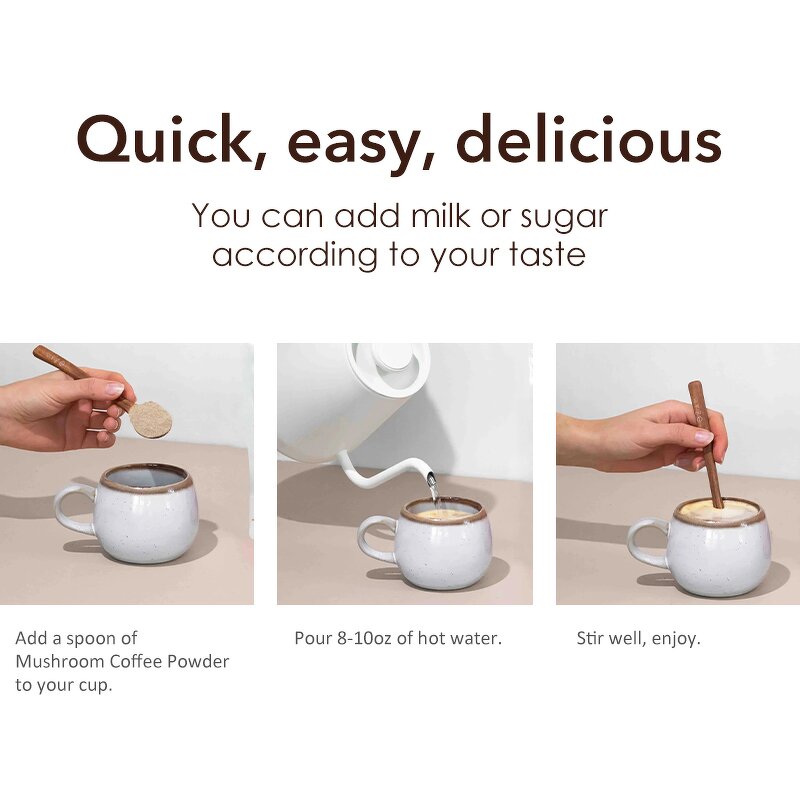 Quick, easy, delicious

You can add milk or sugar according to your taste

Add a spoon of Mushroom Coffee Powder to your cup.

Pour 8-10oz of hot water.

Stir well, enjoy.