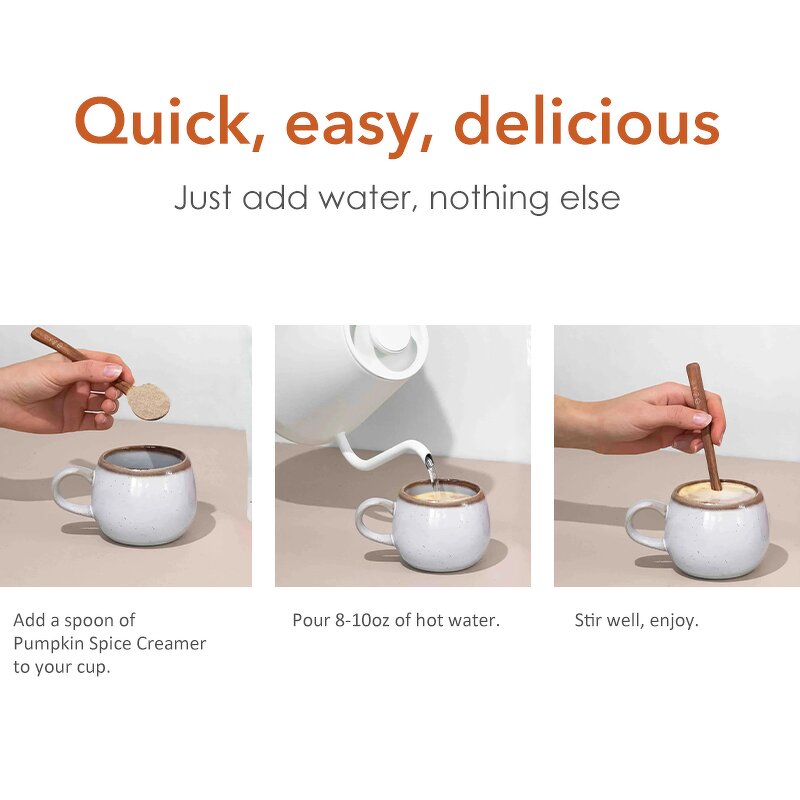 Quick, easy, delicious

Just add water, nothing else

Add a spoon of Pumpkin Spice Creamer to your cup.

Pour 8-10oz of hot water.

Stir well, enjoy.