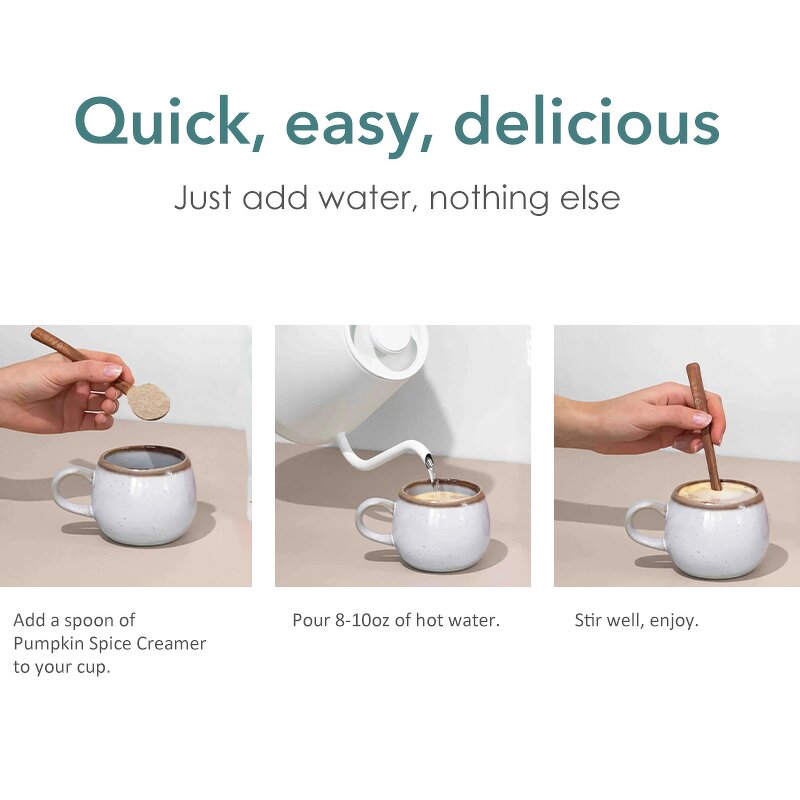 Quick, easy, delicious

Just add water, nothing else

Add a spoon of Pumpkin Spice Creamer to your cup.

Pour 8-10oz of hot water.

Stir well, enjoy.