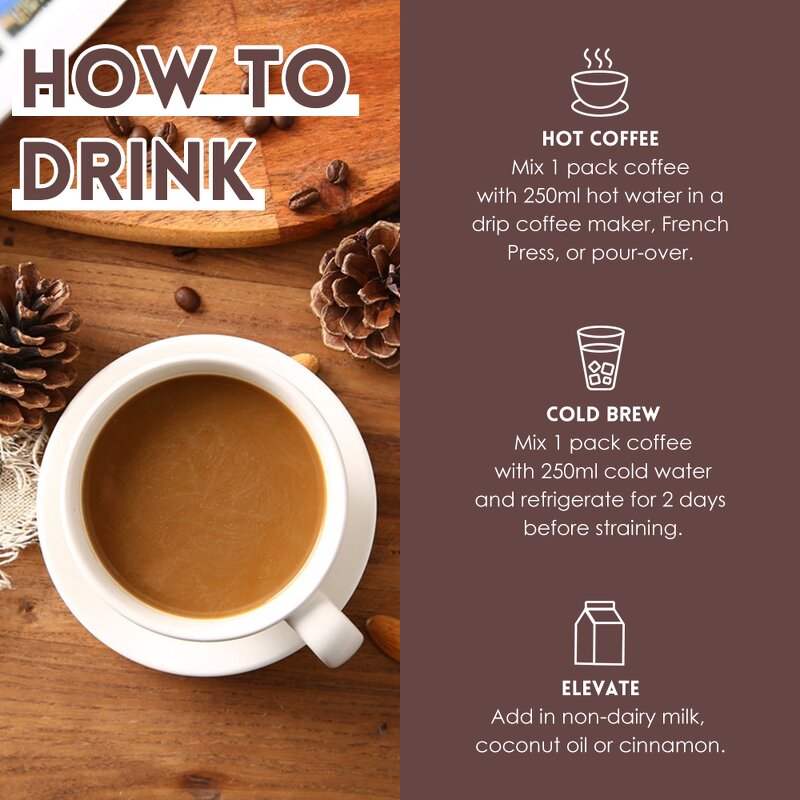 HOW TO DRINK

HOT COFFEE
Mix 1 pack coffee with 250ml hot water in a drip coffee maker, French Press, or pour-over.

COLD BREW
Mix 1 pack coffee with 250ml cold water and refrigerate for 2 days before straining.

ELEVATE
Add in non-dairy milk, coconut oil or cinnamon.