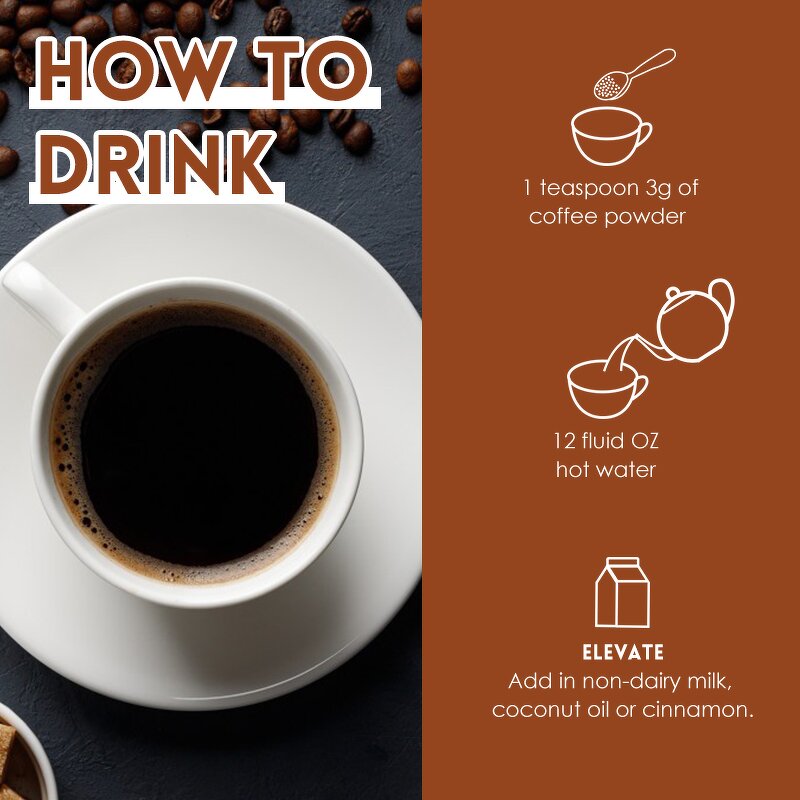 HOW TO DRINK

1 teaspoon 3g of coffee powder

12 fluid OZ hot water

ELEVATE
Add in non-dairy milk, coconut oil or cinnamon.