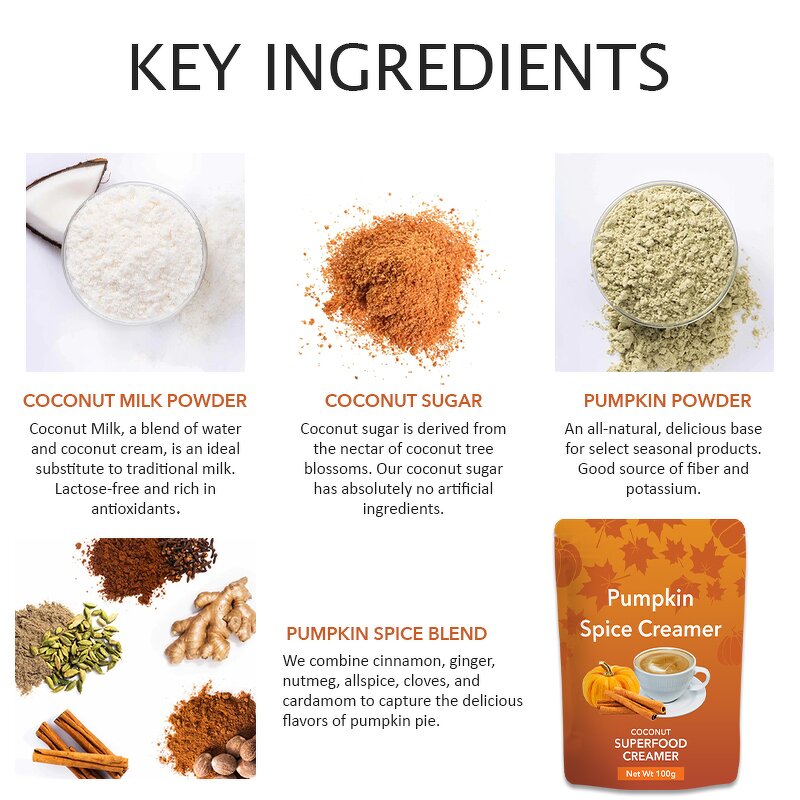 KEY INGREDIENTS

COCONUT MILK POWDER
Coconut Milk, a blend of water and coconut cream, is an ideal substitute to traditional milk. Lactose-free and rich in antioxidants.

COCONUT SUGAR
Coconut sugar is derived from the nectar of coconut tree blossoms. Our coconut sugar has absolutely no artificial ingredients.

PUMPKIN POWDER
An all-natural, delicious base for select seasonal products. Good source of fiber and potassium.

PUMPKIN SPICE BLEND
We combine cinnamon, ginger, nutmeg, allspice, cloves, and cardamom to capture the delicious flavors of pumpkin pie.

Pumpkin Spice Creamer
COCONUT
SUPERFOOD CREAMER
Net Wt 100g