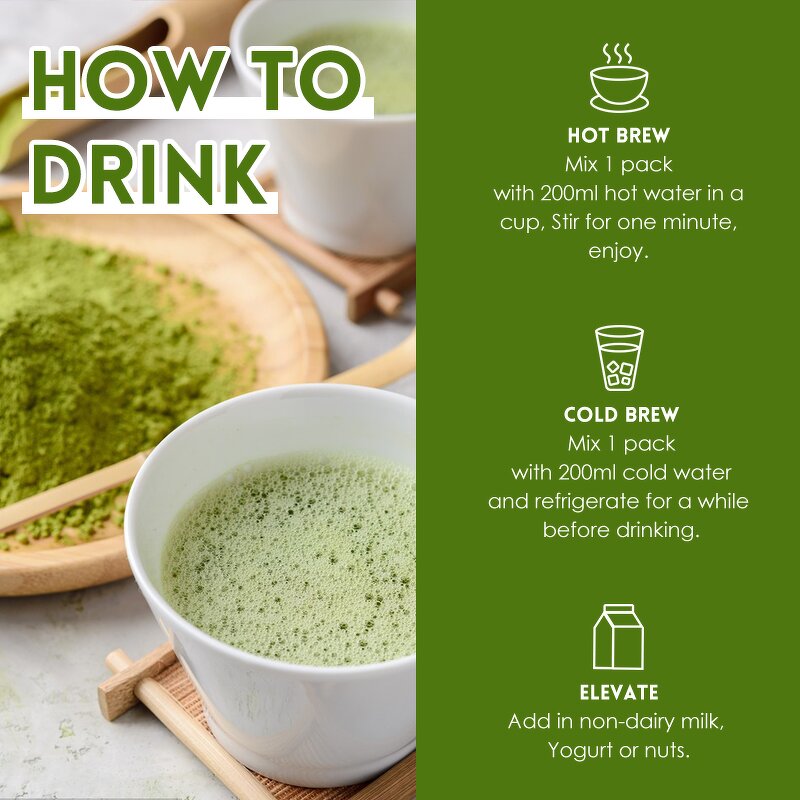 HOW TO DRINK

HOT BREW
Mix 1 pack with 200ml hot water in a cup, Stir for one minute, enjoy.

COLD BREW
Mix 1 pack with 200ml cold water and refrigerate for a while before drinking.

ELEVATE
Add in non-dairy milk, Yogurt or nuts.