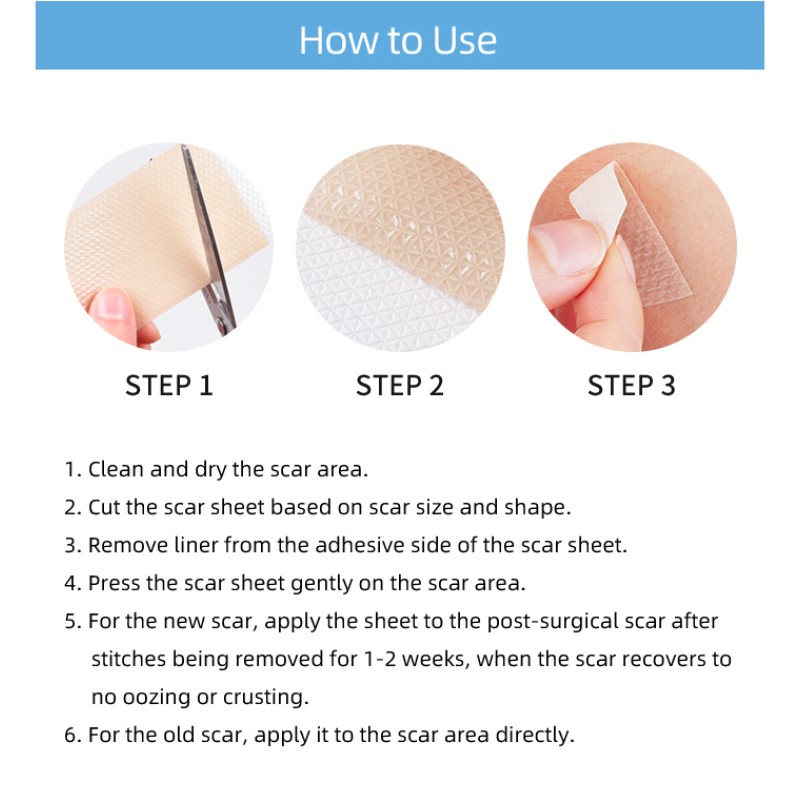 How to Use

STEP 1

STEP 2

STEP 3

1. Clean and dry the scar area.
2. Cut the scar sheet based on scar size and shape.
3. Remove liner from the adhesive side of the scar sheet.
4. Press the scar sheet gently on the scar area.
5. For the new scar, apply the sheet to the post-surgical scar after stitches being removed for 1-2 weeks, when the scar recovers to no oozing or crusting.
6. For the old scar, apply it to the scar area directly.