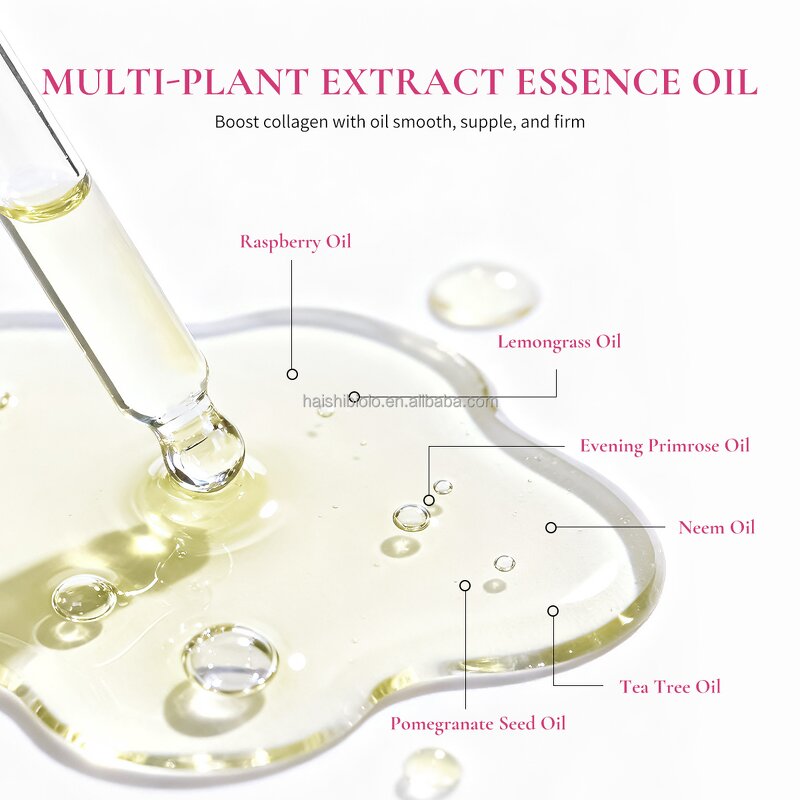 MULTI-PLANT EXTRACT ESSENCE OIL

Boost collagen with oil smooth, supple, and firm

Raspberry Oil

Lemongrass Oil

haishibiolo.en.alibaba.com

Evening Primrose Oil

Neem Oil

Tea Tree Oil

Pomegranate Seed Oil