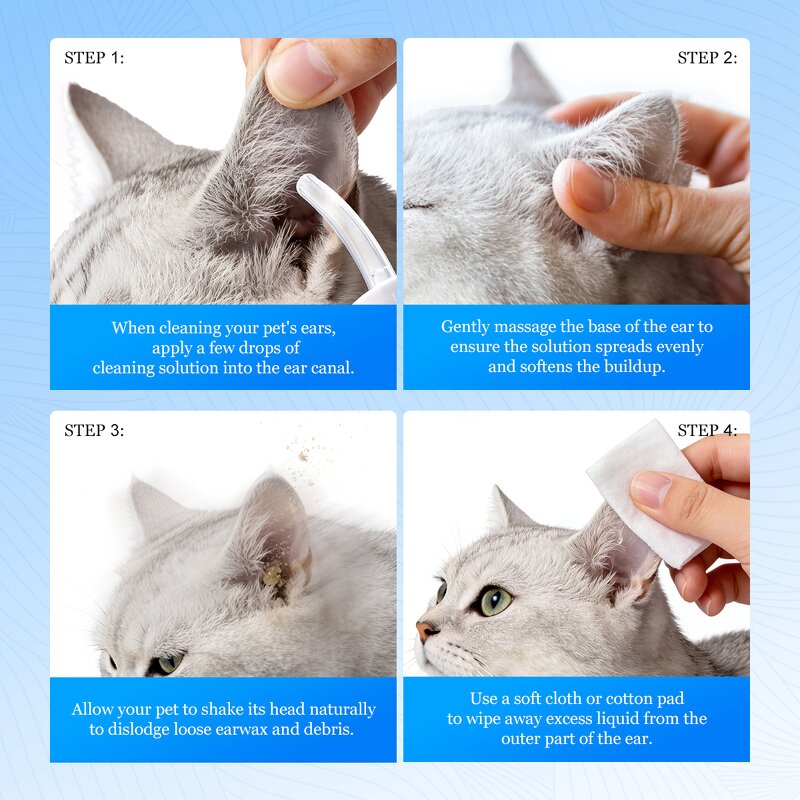 STEP 1:

When cleaning your pet's ears, apply a few drops of cleaning solution into the ear canal.

STEP 2:

Gently massage the base of the ear to ensure the solution spreads evenly and softens the buildup.

STEP 3:

Allow your pet to shake its head naturally to dislodge loose earwax and debris.

STEP 4:

Use a soft cloth or cotton pad to wipe away excess liquid from the outer part of the ear.