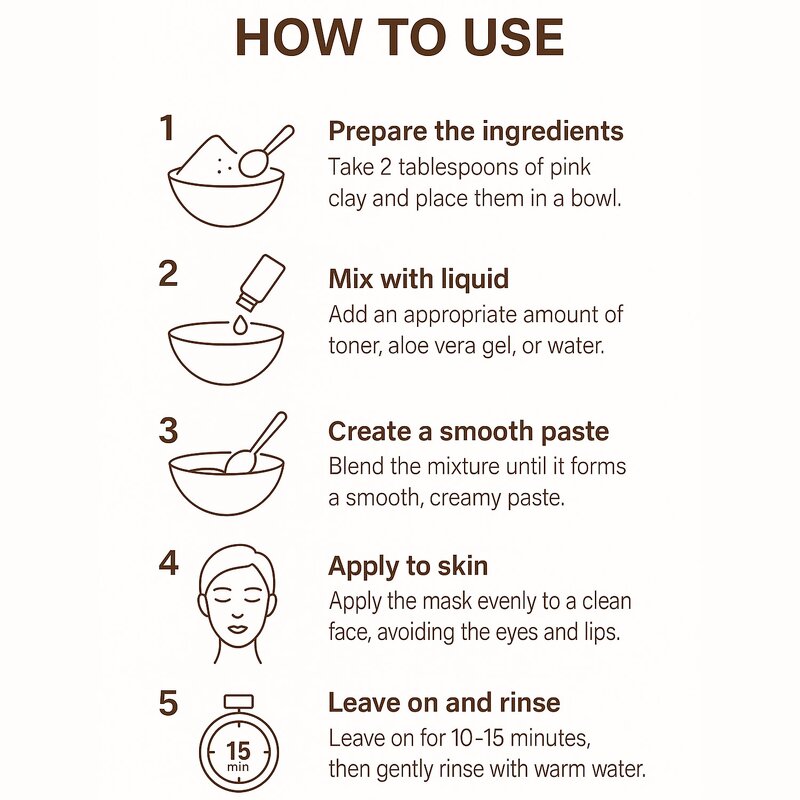 HOW TO USE

1

Prepare the ingredients
Take 2 tablespoons of pink clay and place them in a bowl.

2

Mix with liquid
Add an appropriate amount of toner, aloe vera gel, or water.

3

Create a smooth paste
Blend the mixture until it forms a smooth, creamy paste.

4

Apply to skin
Apply the mask evenly to a clean face, avoiding the eyes and lips.

5

15 min

Leave on and rinse
Leave on for 10-15 minutes, then gently rinse with warm water.