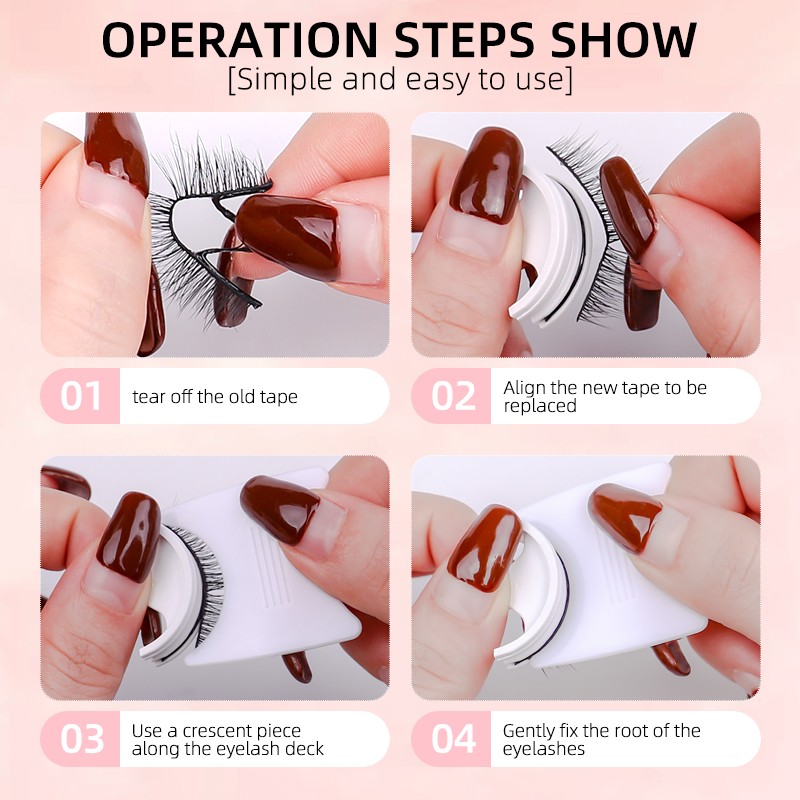 OPERATION STEPS SHOW
[Simple and easy to use]

01 tear off the old tape

02 Align the new tape to be replaced

03 Use a crescent piece along the eyelash deck

04 Gently fix the root of the eyelashes