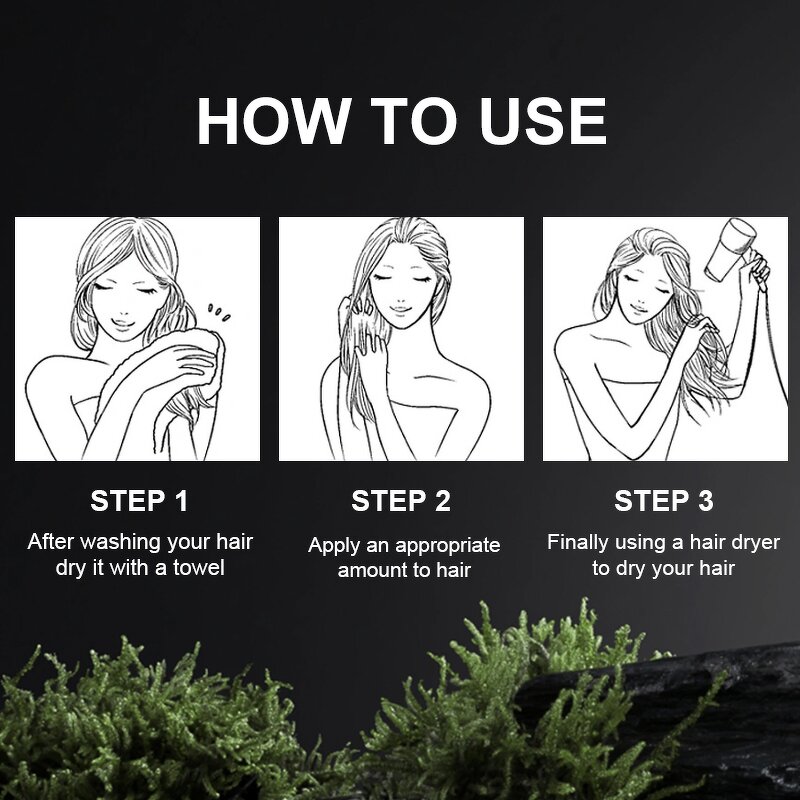 HOW TO USE

STEP 1
After washing your hair dry it with a towel

STEP 2
Apply an appropriate amount to hair

STEP 3
Finally using a hair dryer to dry your hair