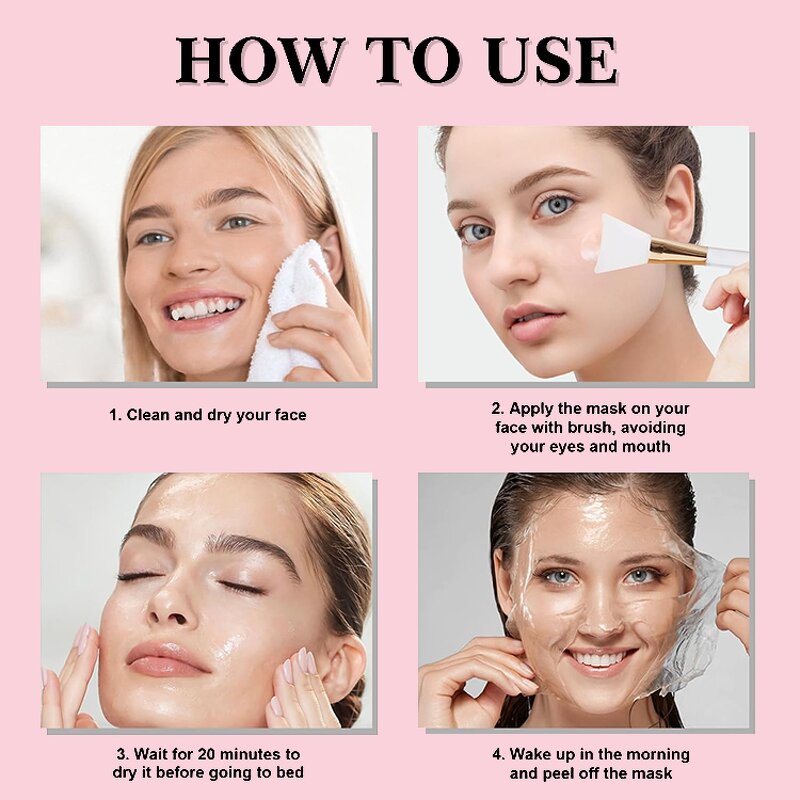 HOW TO USE

1. Clean and dry your face

2. Apply the mask on your face with brush, avoiding your eyes and mouth

3. Wait for 20 minutes to dry it before going to bed

4. Wake up in the morning and peel off the mask