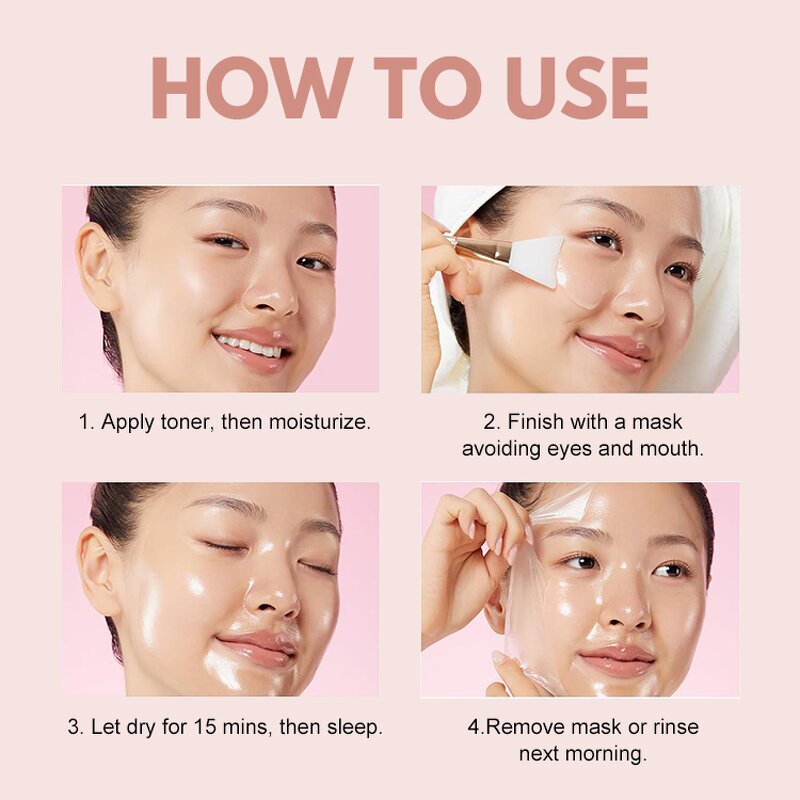 HOW TO USE

1. Apply toner, then moisturize.

2. Finish with a mask avoiding eyes and mouth.

3. Let dry for 15 mins, then sleep.

4.Remove mask or rinse next morning.