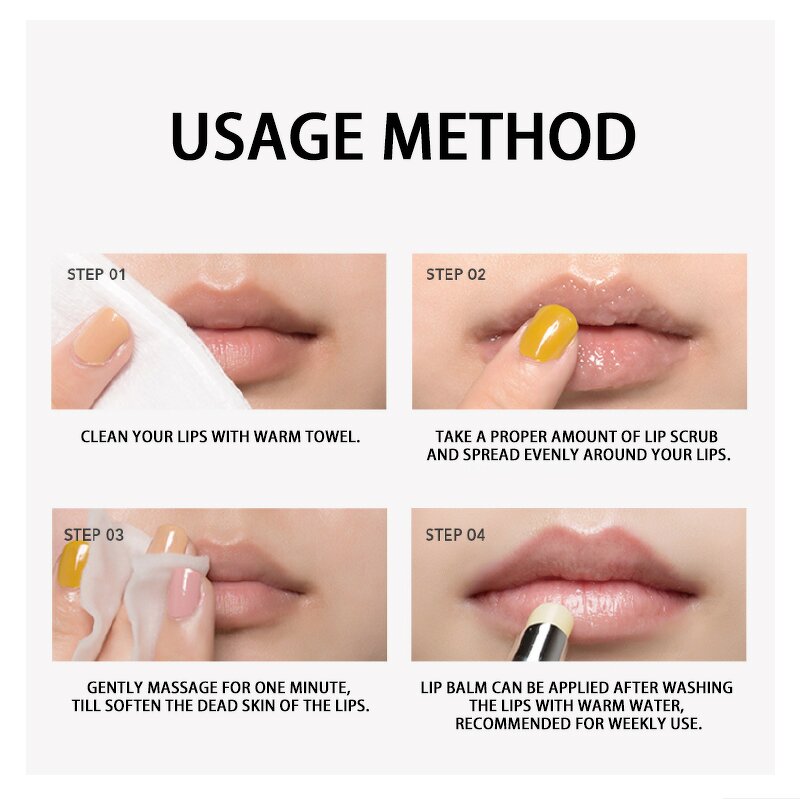 USAGE METHOD

STEP 01

CLEAN YOUR LIPS WITH WARM TOWEL.

STEP 02

TAKE A PROPER AMOUNT OF LIP SCRUB AND SPREAD EVENLY AROUND YOUR LIPS.

STEP 03

GENTLY MASSAGE FOR ONE MINUTE, TILL SOFTEN THE DEAD SKIN OF THE LIPS.

STEP 04

LIP BALM CAN BE APPLIED AFTER WASHING THE LIPS WITH WARM WATER, RECOMMENDED FOR WEEKLY USE.