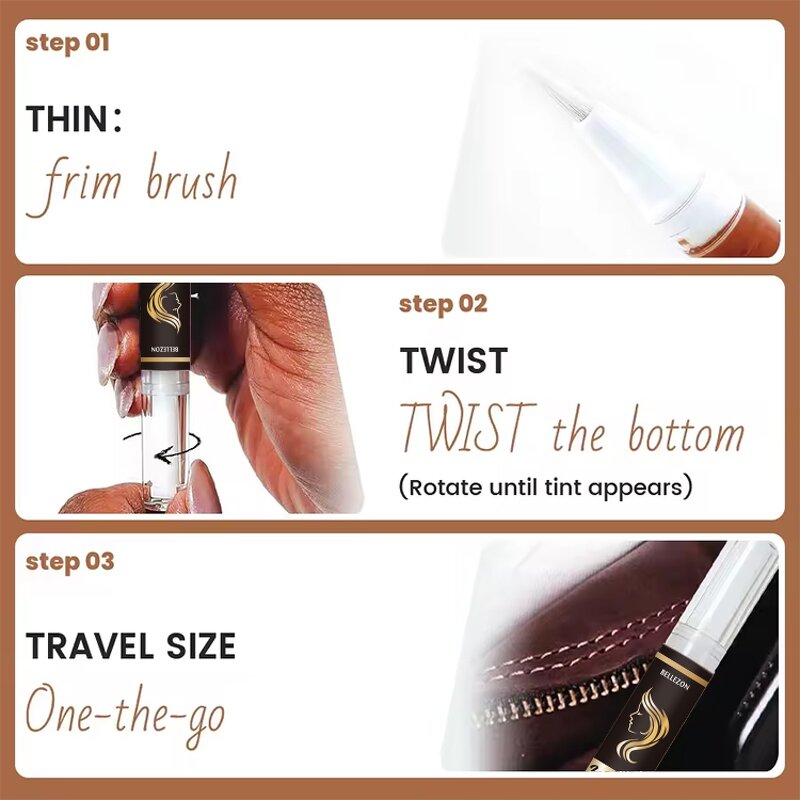 step 01

THIN:

frim brush

BELLEZON

step 02

TWIST

TWIST the bottom

(Rotate until tint appears)

step 03

TRAVEL SIZE

One-the-go

BELLEZON