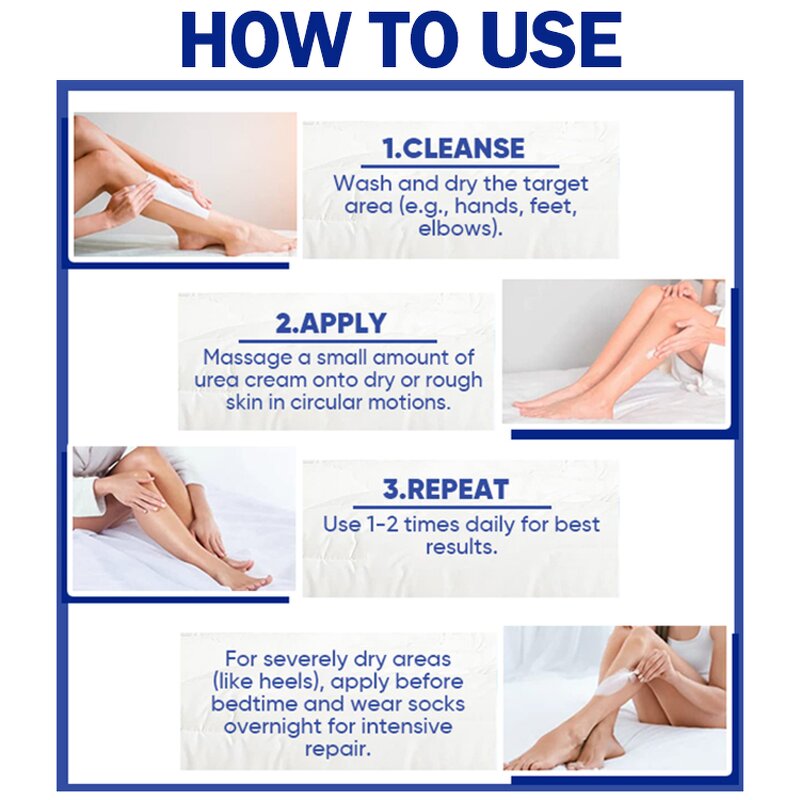 HOW TO USE

1.CLEANSE

Wash and dry the target area (e.g., hands, feet, elbows).

2.APPLY

Massage a small amount of urea cream onto dry or rough skin in circular motions.

3.REPEAT

Use 1-2 times daily for best results.

For severely dry areas (like heels), apply before bedtime and wear socks overnight for intensive repair.