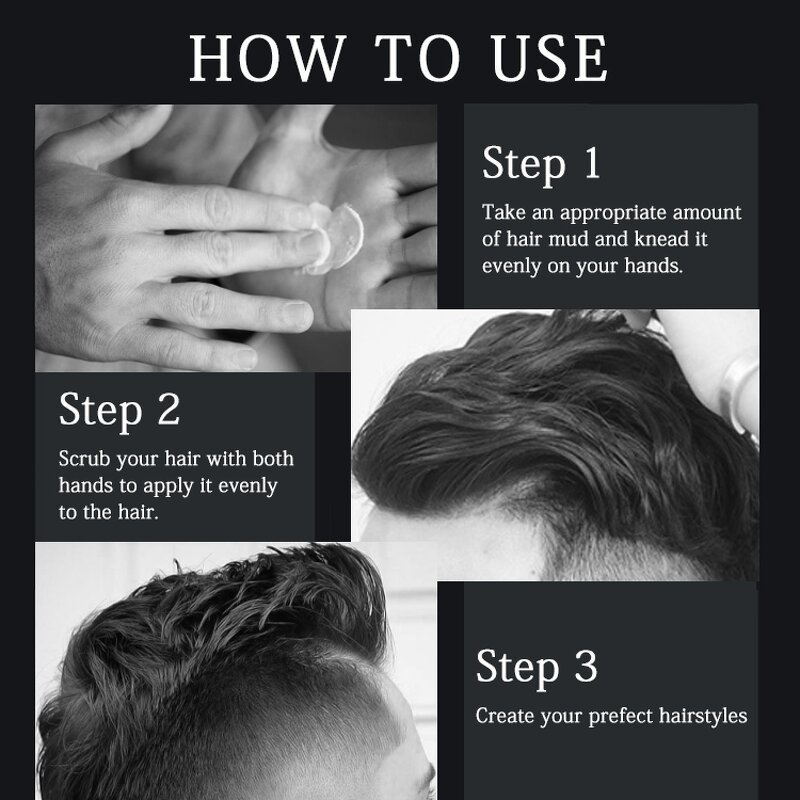 HOW TO USE

Step 1

Take an appropriate amount of hair mud and knead it evenly on your hands.

Step 2

Scrub your hair with both hands to apply it evenly to the hair.

Step 3

Create your prefect hairstyles