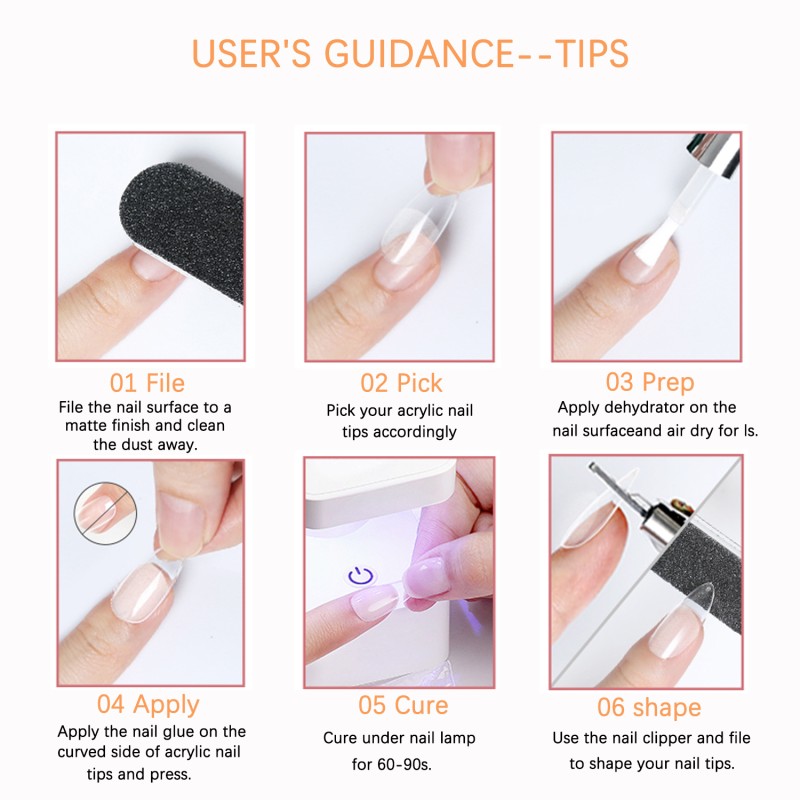 USER'S GUIDANCE--TIPS

01 File
File the nail surface to a matte finish and clean the dust away.

02 Pick
Pick your acrylic nail tips accordingly

03 Prep
Apply dehydrator on the nail surfaceand air dry for ls.

04 Apply
Apply the nail glue on the curved side of acrylic nail tips and press.

05 Cure
Cure under nail lamp for 60-90s.

06 shape
Use the nail clipper and file to shape your nail tips.