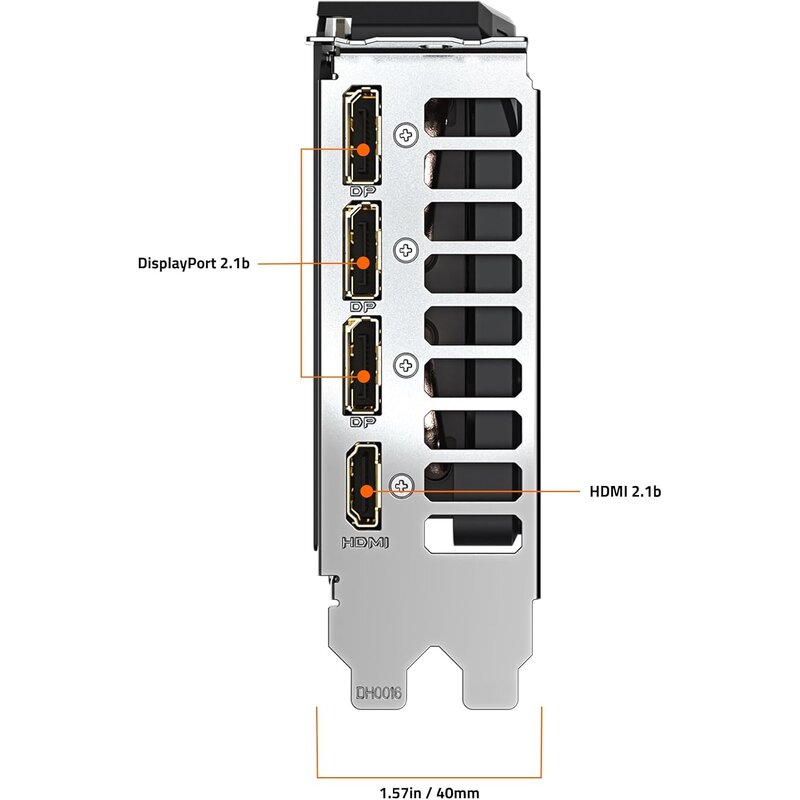 DP

DisplayPort 2.1b

DP

DP

HDMI 2.1b

HDMI

DH0016

1.57in / 40mm