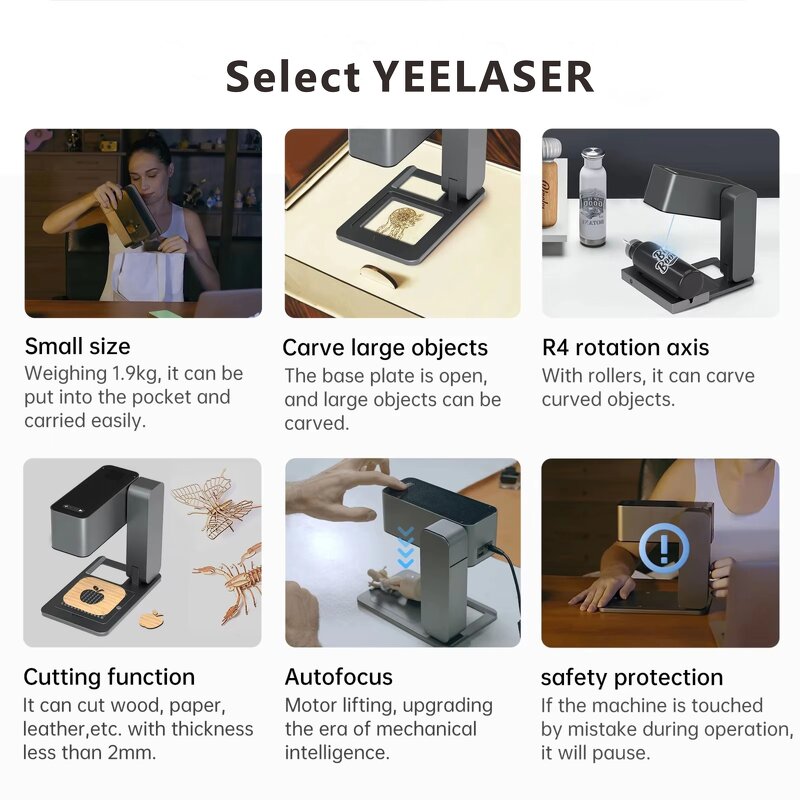 Select YEELASER

Small size
Weighing 1.9kg, it can be put into the pocket and carried easily.

Carve large objects
The base plate is open, and large objects can be carved.

R4 rotation axis
With rollers, it can carve curved objects.

Cutting function
It can cut wood, paper, leather,etc. with thickness less than 2mm.

Autofocus
Motor lifting, upgrading the era of mechanical intelligence.

safety protection
If the machine is touched by mistake during operation, it will pause.