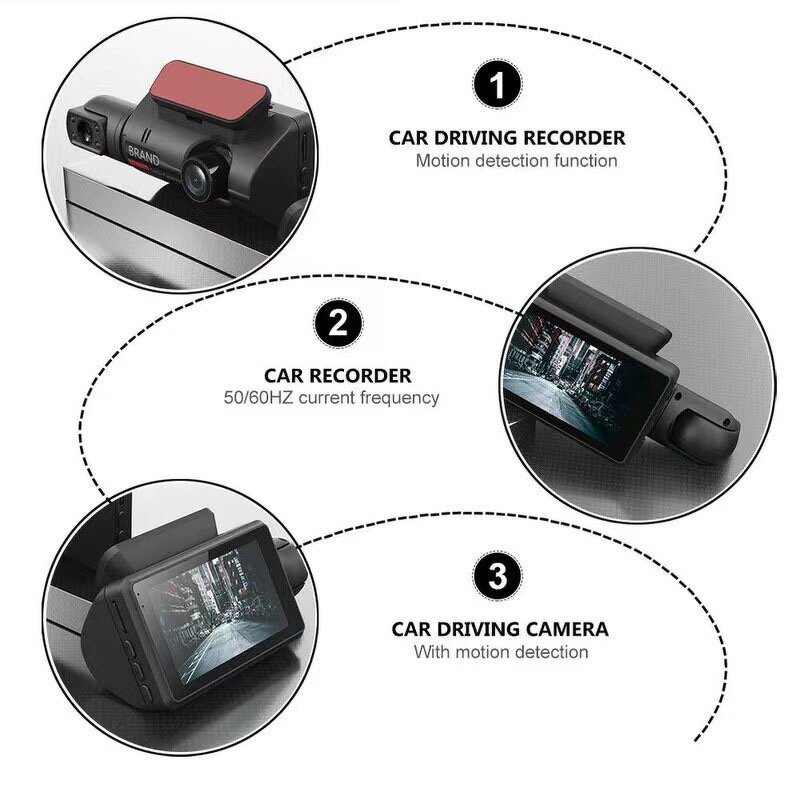 BRAND

1

CAR DRIVING RECORDER
Motion detection function

2

CAR RECORDER
50/60HZ current frequency

3

CAR DRIVING CAMERA
With motion detection