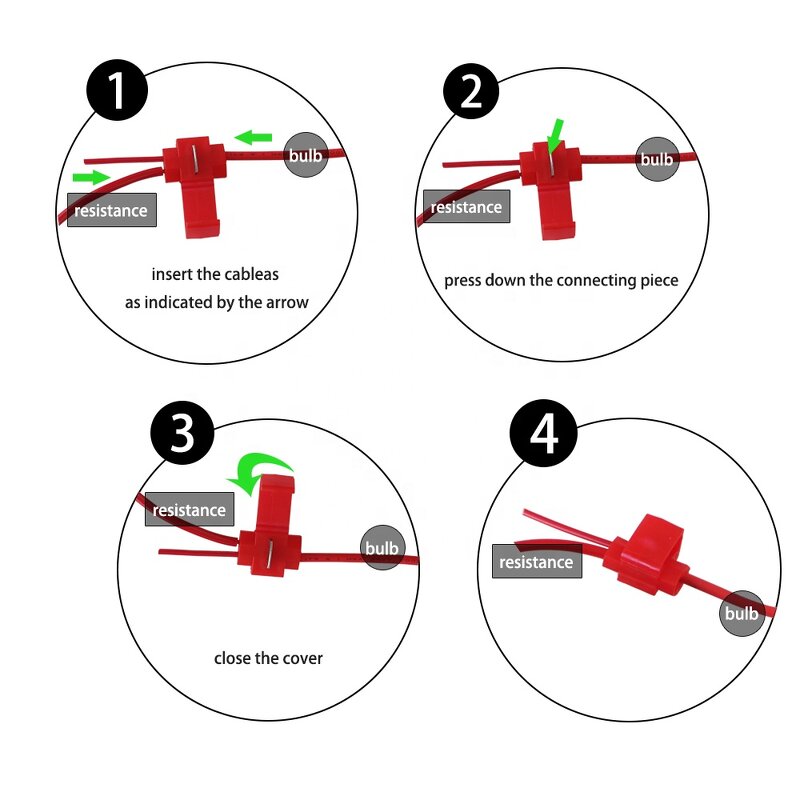 1

bulb

resistance

insert the cableas as indicated by the arrow

2

bulb

resistance

press down the connecting piece

3

resistance

bulb

close the cover

4

resistance

bulb