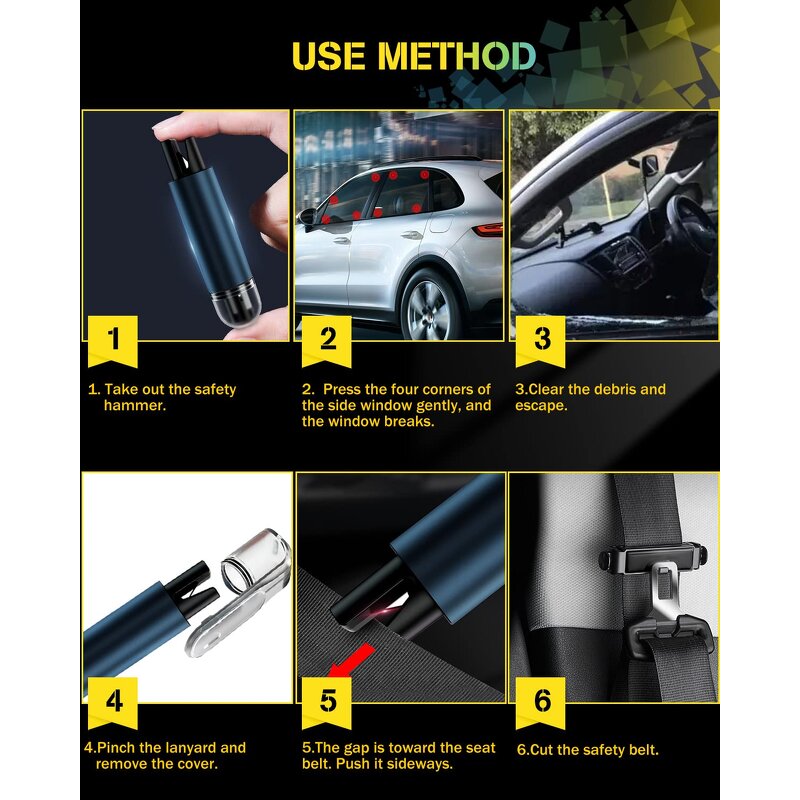 USE METHOD

1

1. Take out the safety hammer.

2

2. Press the four corners of the side window gently, and the window breaks.

3

3.Clear the debris and escape.

4

4.Pinch the lanyard and remove the cover.

5

5.The gap is toward the seat belt. Push it sideways.

6

6.Cut the safety belt.