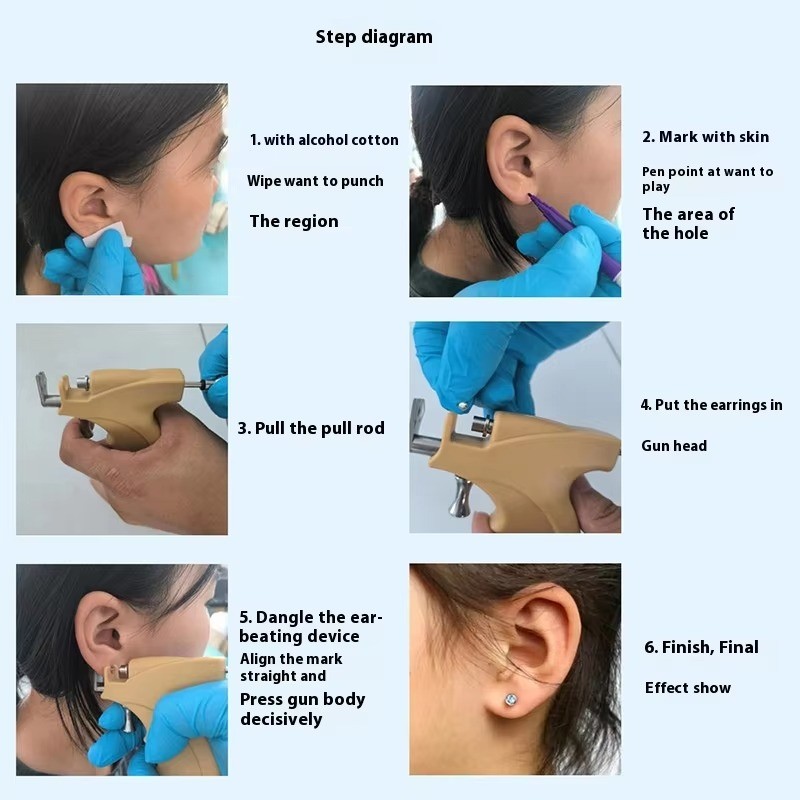 Step diagram

1. with alcohol cotton

Wipe want to punch

The region

2. Mark with skin

Pen point at want to play

The area of the hole

3. Pull the pull rod

4. Put the earrings in

Gun head

5. Dangle the ear-beating device

Align the mark straight and

Press gun body decisively

6. Finish, Final

Effect show