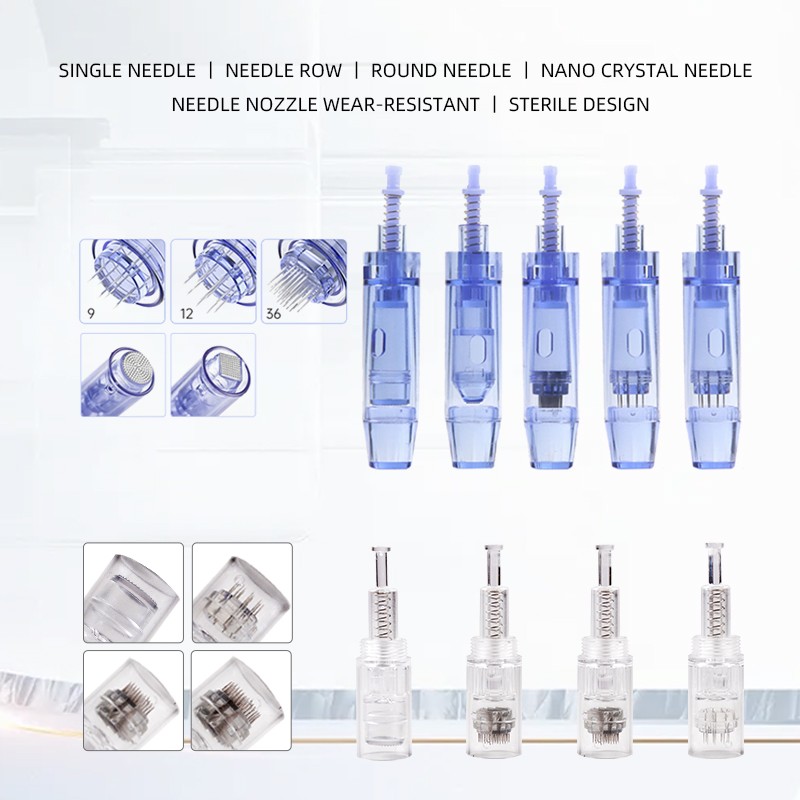 SINGLE NEEDLE | NEEDLE ROW | ROUND NEEDLE | NANO CRYSTAL NEEDLE
NEEDLE NOZZLE WEAR-RESISTANT | STERILE DESIGN

9

12

36