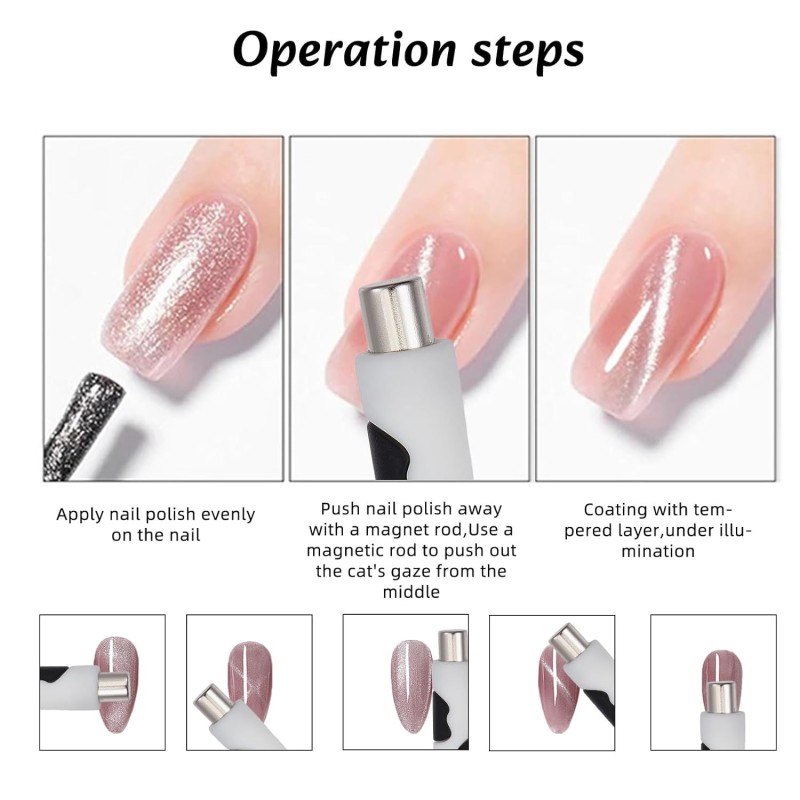 Operation steps

Apply nail polish evenly on the nail

Push nail polish away with a magnet rod,Use a magnetic rod to push out the cat's gaze from the middle

Coating with tempered layer,under illumination