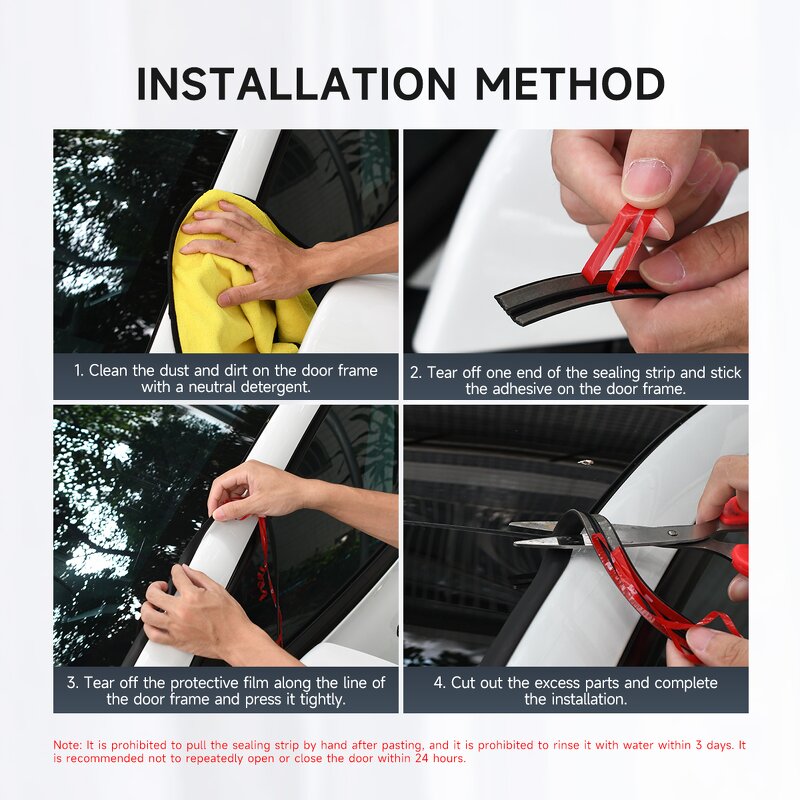 INSTALLATION METHOD

1. Clean the dust and dirt on the door frame with a neutral detergent.

2. Tear off one end of the sealing strip and stick the adhesive on the door frame.

3. Tear off the protective film along the line of the door frame and press it tightly.

4. Cut out the excess parts and complete the installation.

Note: It is prohibited to pull the sealing strip by hand after pasting, and it is prohibited to rinse it with water within 3 days. It is recommended not to repeatedly open or close the door within 24 hours.