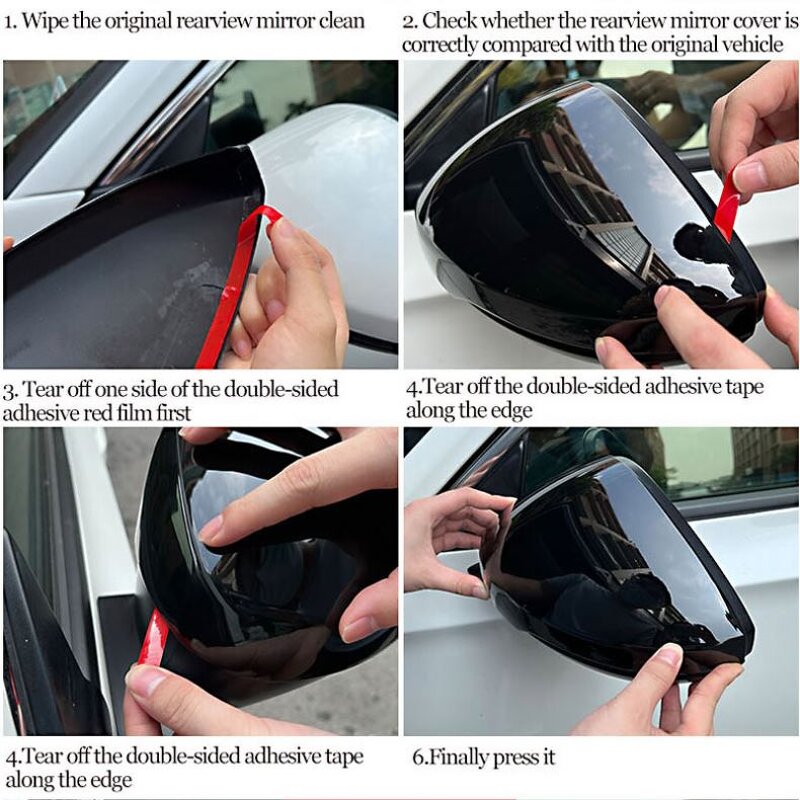 1. Wipe the original rearview mirror clean

2. Check whether the rearview mirror cover is correctly compared with the original vehicle

3. Tear off one side of the double-sided adhesive red film first

4.Tear off the double-sided adhesive tape along the edge

4.Tear off the double-sided adhesive tape along the edge

6.Finally press it