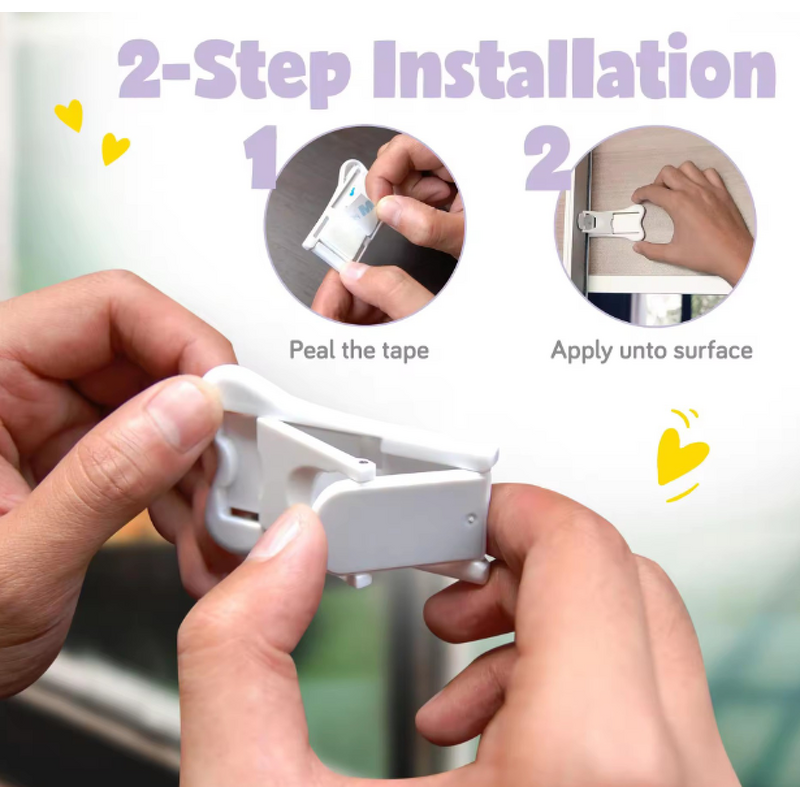 2-Step Installation

1

Peal the tape

2

Apply unto surface