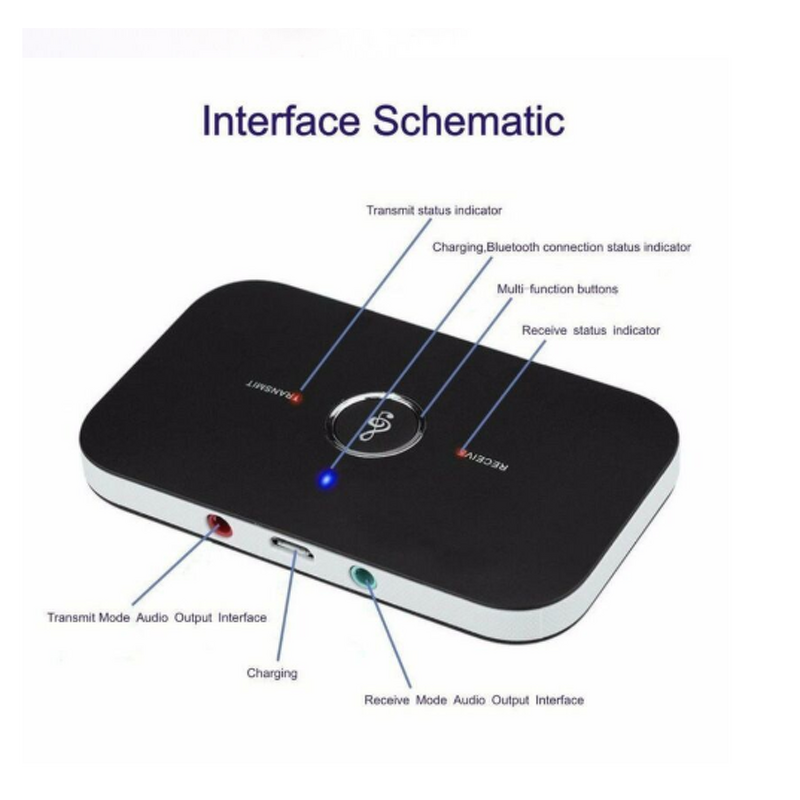 Interface Schematic

Transmit status indicator

Charging,Bluetooth connection status indicator

Multi-function buttons

Receive status indicator

TRANSMIT

RECEIVE

Transmit Mode Audio Output Interface

Charging

Receive Mode Audio Output Interface