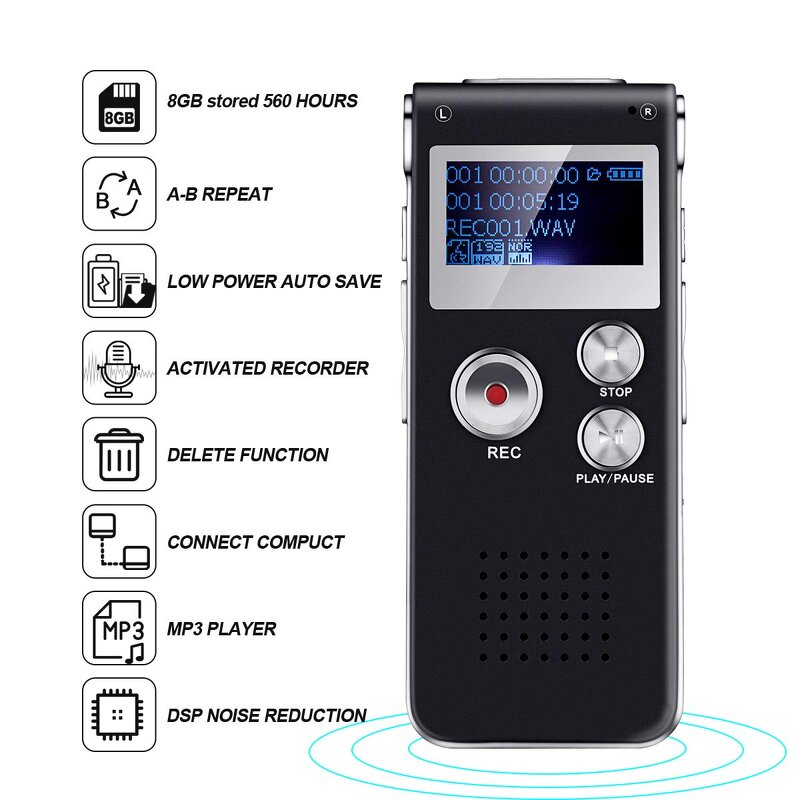 8GB

8GB stored 560 HOURS

B A

A-B REPEAT

LOW POWER AUTO SAVE

ACTIVATED RECORDER

DELETE FUNCTION

CONNECT COMPUCT

MP3

MP3 PLAYER

DSP NOISE REDUCTION

L

R

001 00:00:00

001 00:05:19

REC001.WAV

192 WAV

NOR

STOP

REC

PLAY/PAUSE