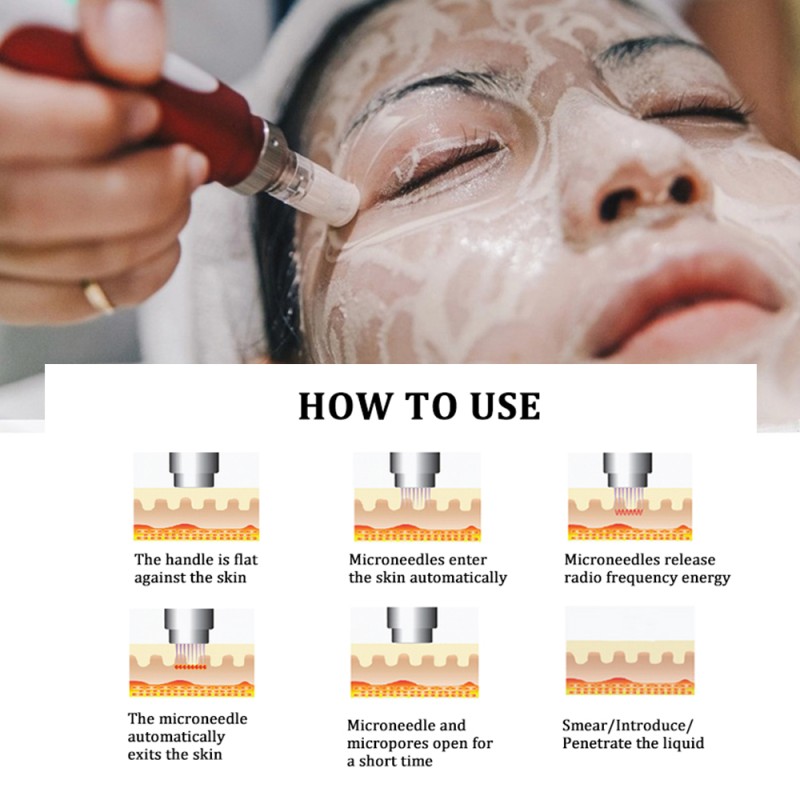 HOW TO USE

The handle is flat against the skin

Microneedles enter the skin automatically

Microneedles release radio frequency energy

The microneedle automatically exits the skin

Microneedle and micropores open for a short time

Smear/Introduce/ Penetrate the liquid